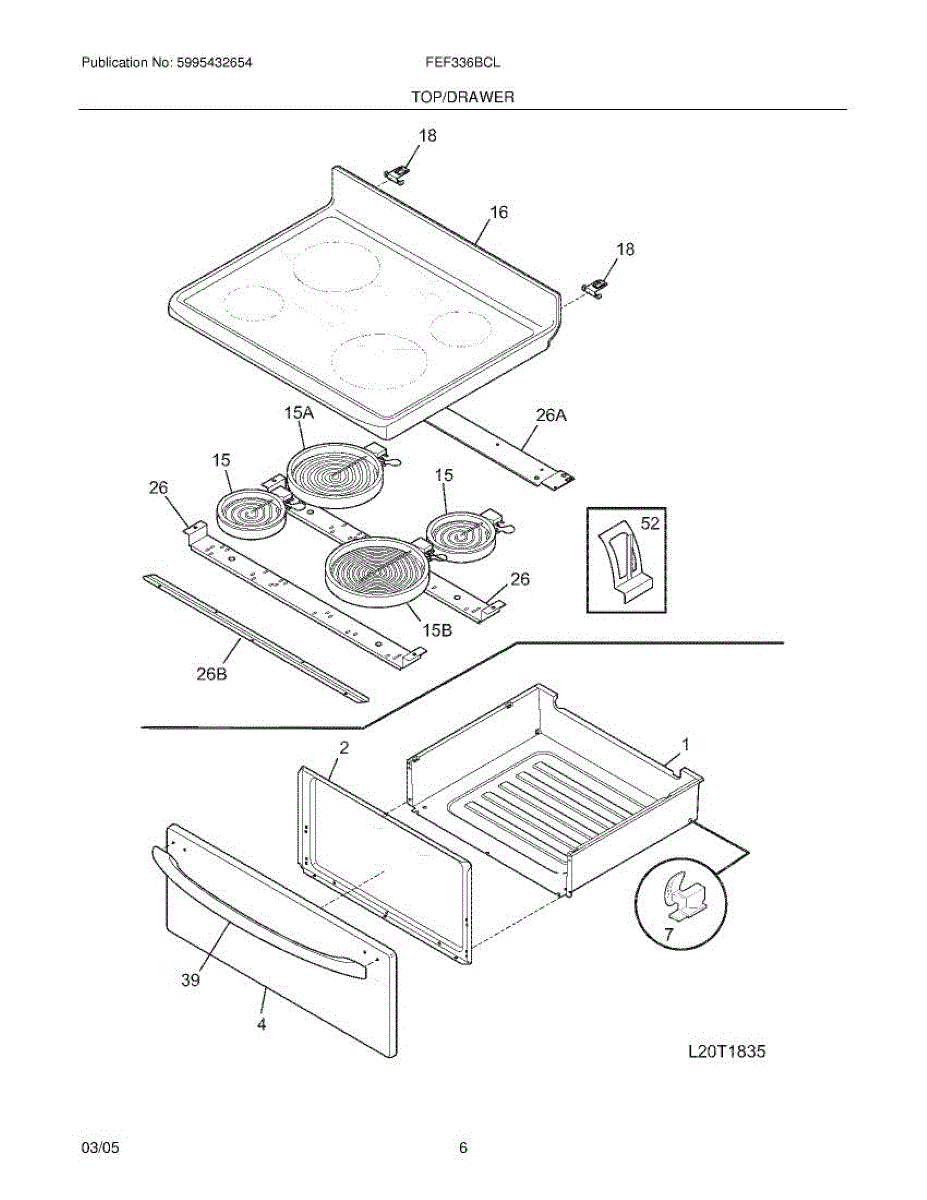 Publication No: 5995432654

FEF336BCL

TOP/DRAWER

18

16

18

15A

26A

15

15

26

52

26

15B

26B

2

1

7

39

4

L20T1835

03/05

6