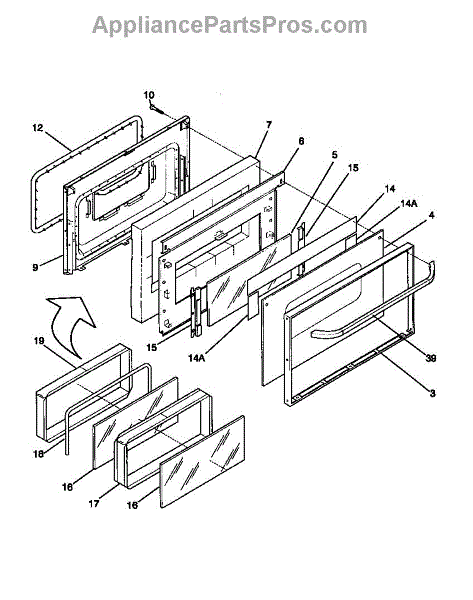 AppliancePartsPros.com

10
12
7
6
5
15
14
14A
4
9
15
14A
39
3
19
18
16
17
16