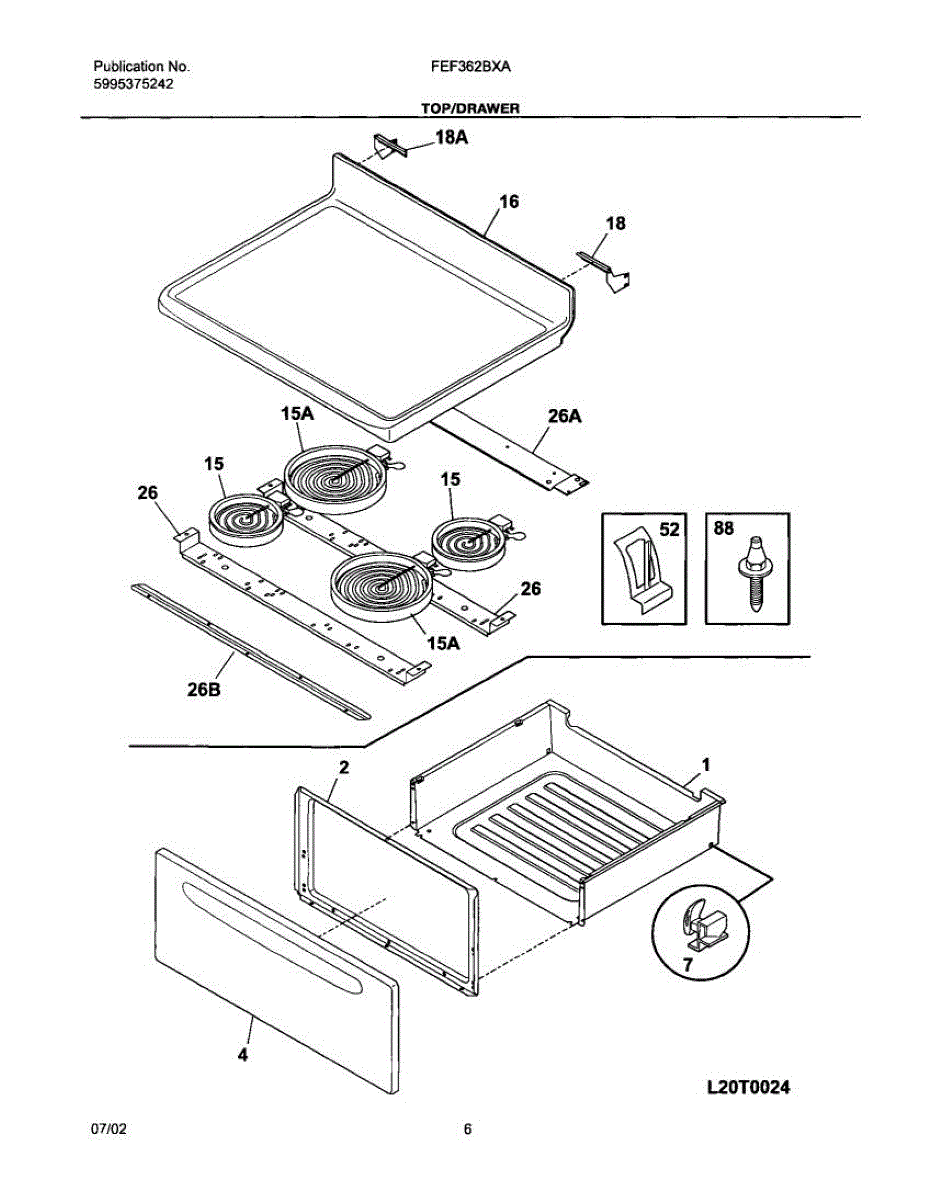 Publication No.
5995375242

FEF362BXA

TOP/DRAWER

18A
16
18
15A
26A
15
15
26
52
88
26
15A
26B
2
1
7
4

L20T0024

07/02

6