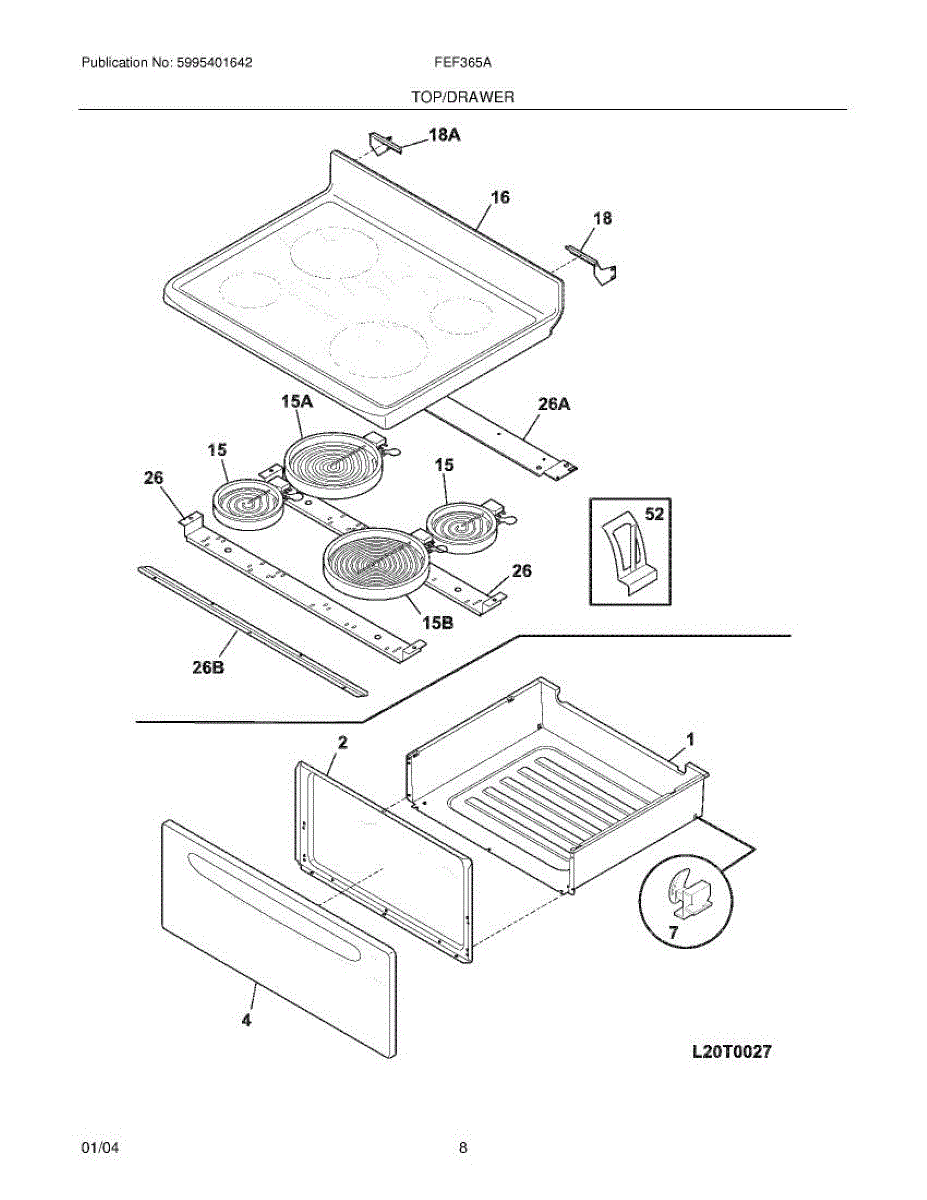 Publication No: 5995401642 FEF365A

TOP/DRAWER

18A

16

18

15A

26A

15

15

26

52

26

15B

26B

2

1

7

4

L20T0027

01/04 8