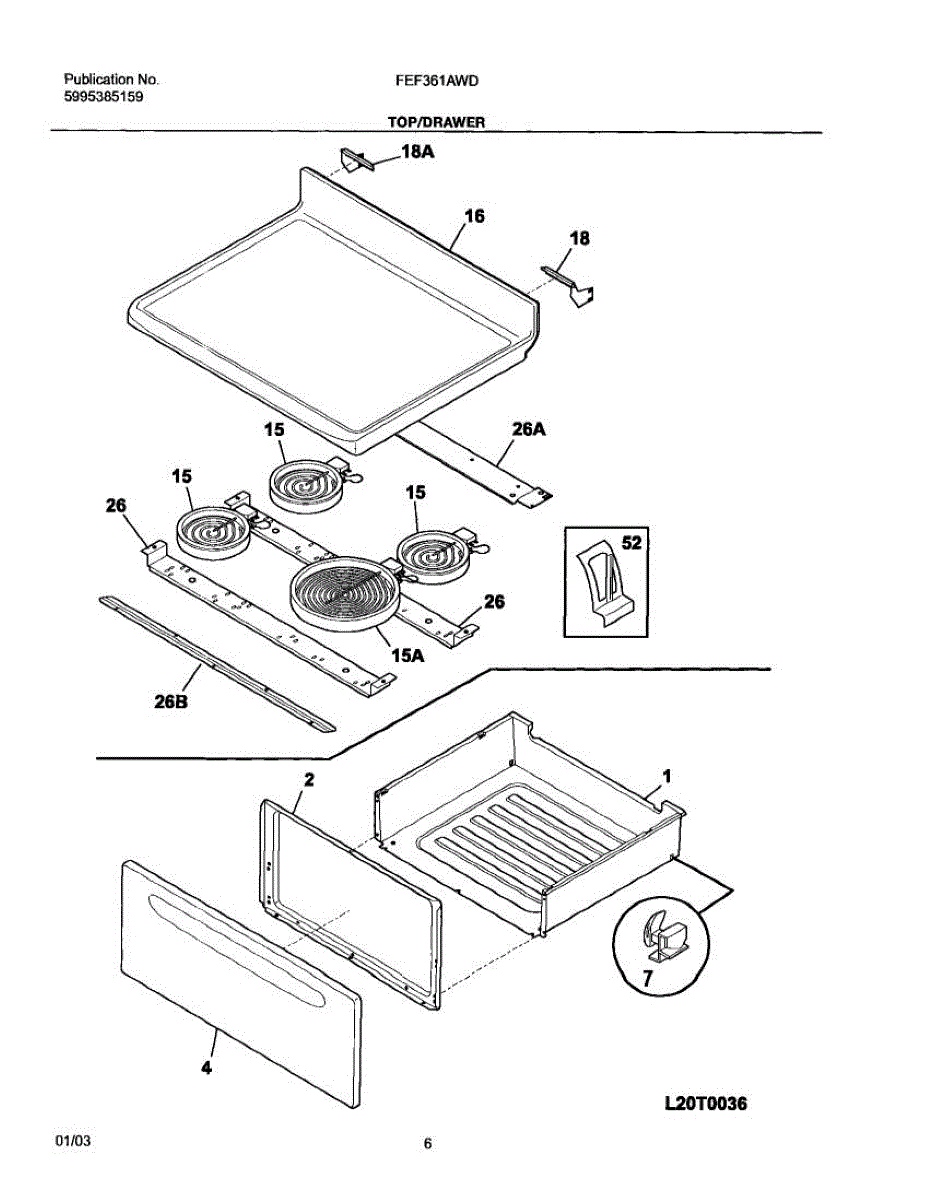 Publication No.
5995385159

FEF361AWD

TOP/DRAWER

18A
16
18
15
26A
15
15
26
52
26
15A
26B
2
1
7
4

L20T0036

01/03

6