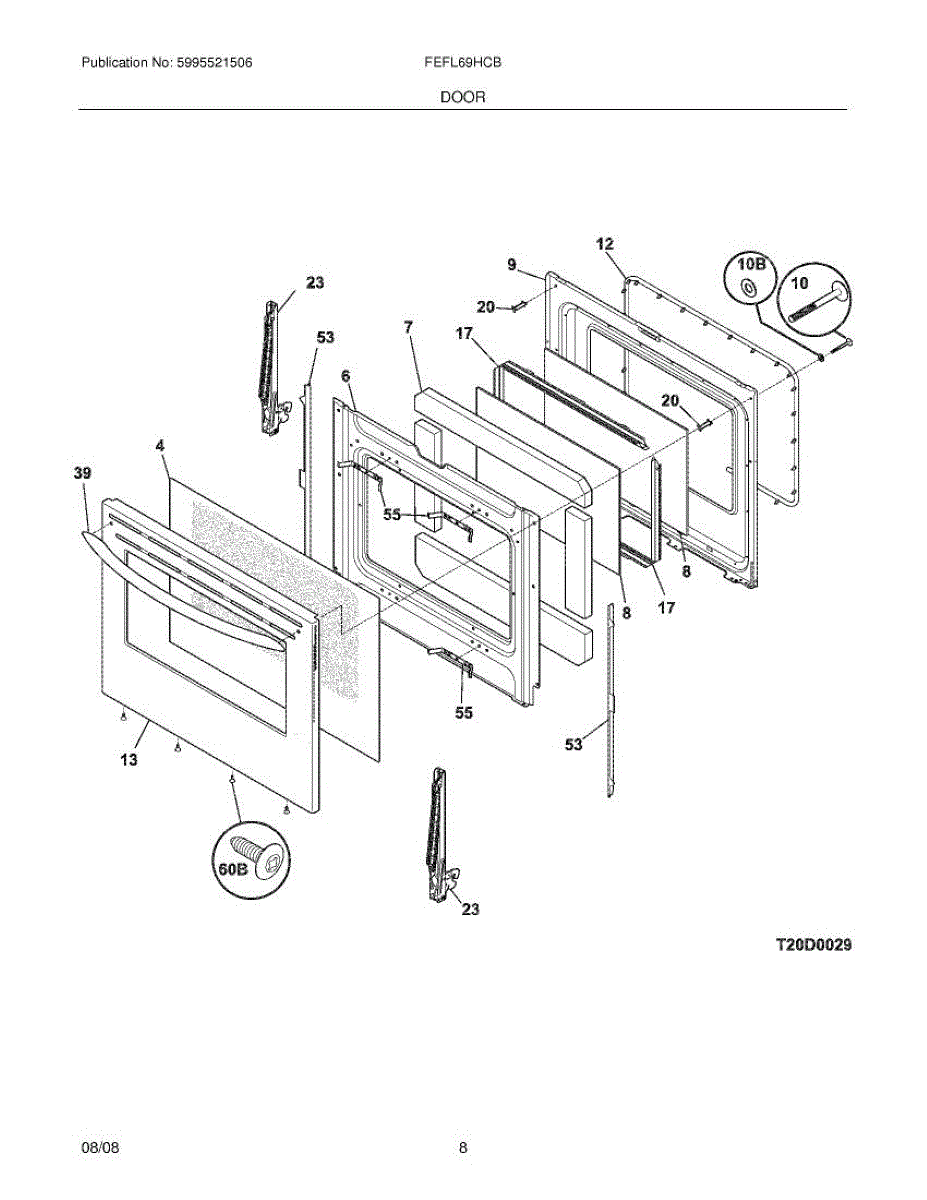 Publication No: 5995521506
FEFL69HCB
DOOR

12
9
10B
10
23
20
53
7
17
6
20
4
39
55
8
8
17
55
53
13
60B
23

T20D0029

08/08
8