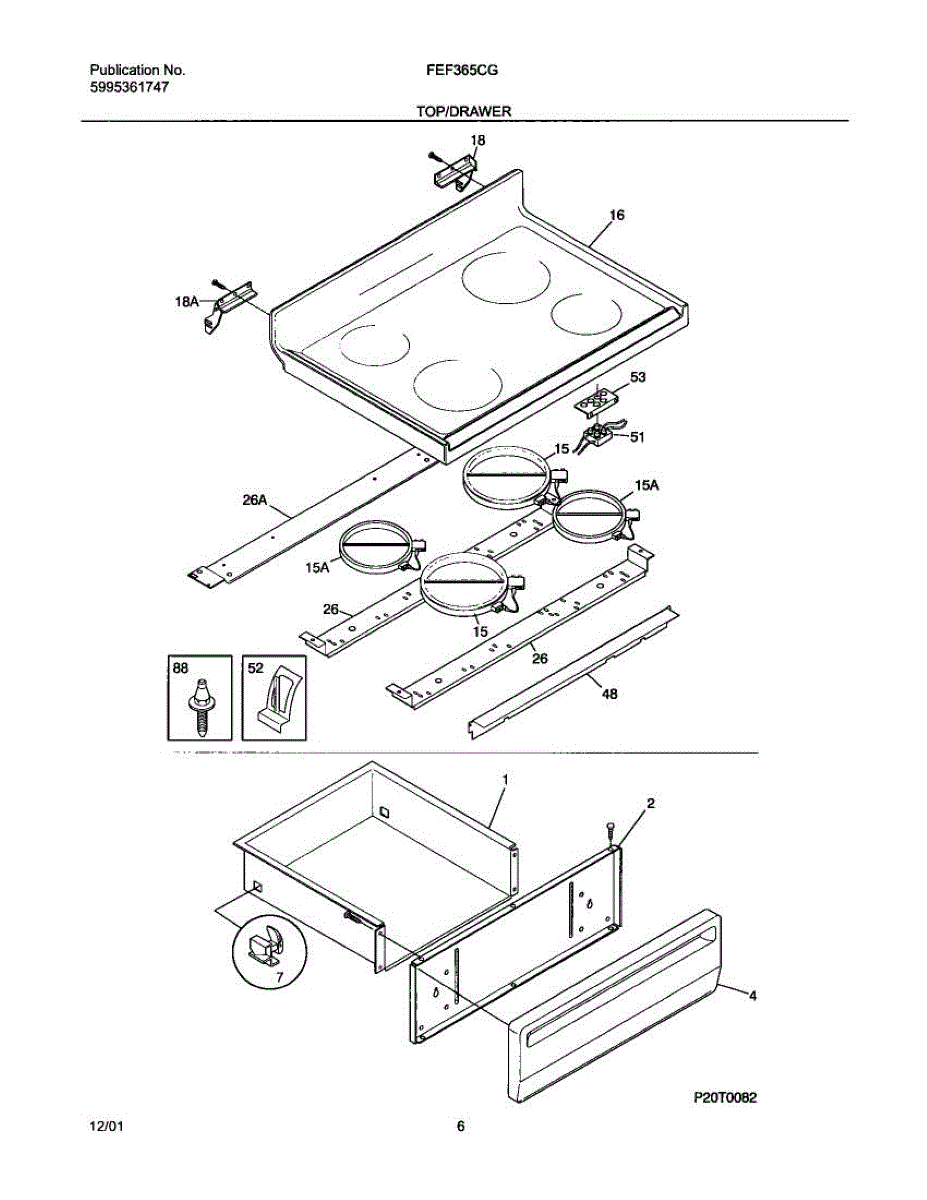 Publication No.
5995361747

FEF365CG

TOP/DRAWER

18
16
18A
53
51
15
15A
26A
15A
26
15
26
48
88
52
1
2
7
4
P20T0082

12/01

6