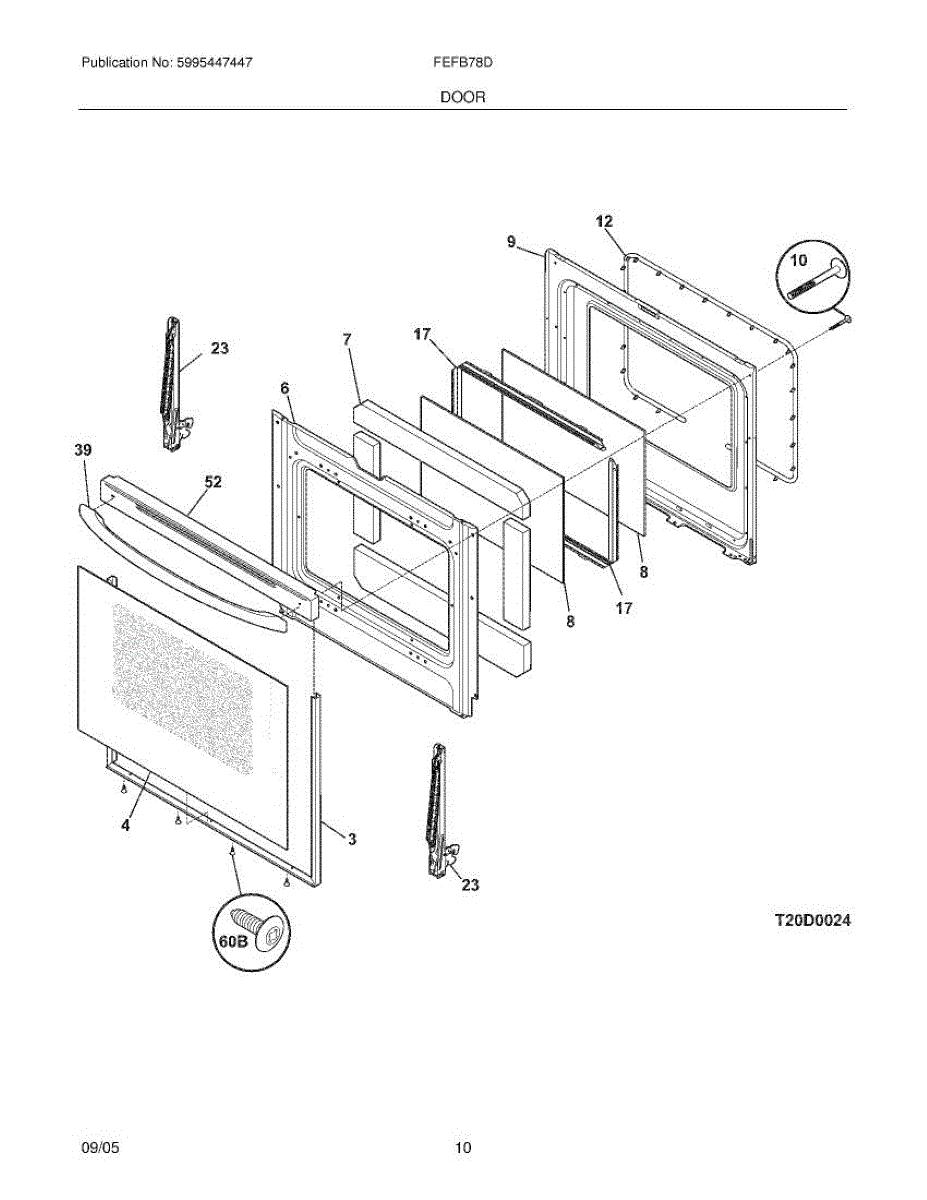 Publication No: 5995447447

FEFB78D

DOOR

12
9
10
23
7
17
6
39
52
8
17
8
4
3
23
60B

T20D0024

09/05

10