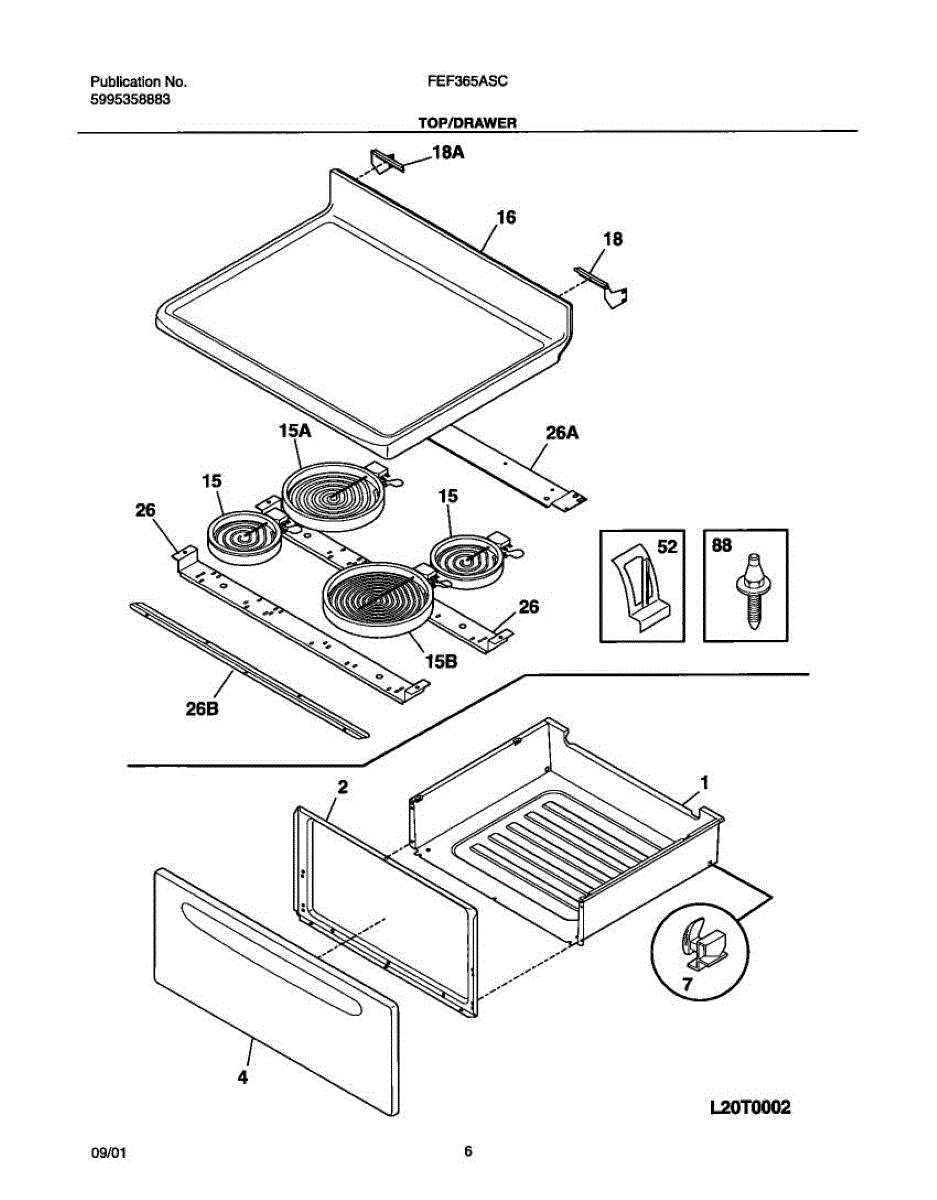 Publication No.
5995358883

FEF365ASC

TOP/DRAWER

18A
16
18
15A
26A
15
15
26
52
88
26
15B
26B
2
1
7
4

L20T0002

09/01

6