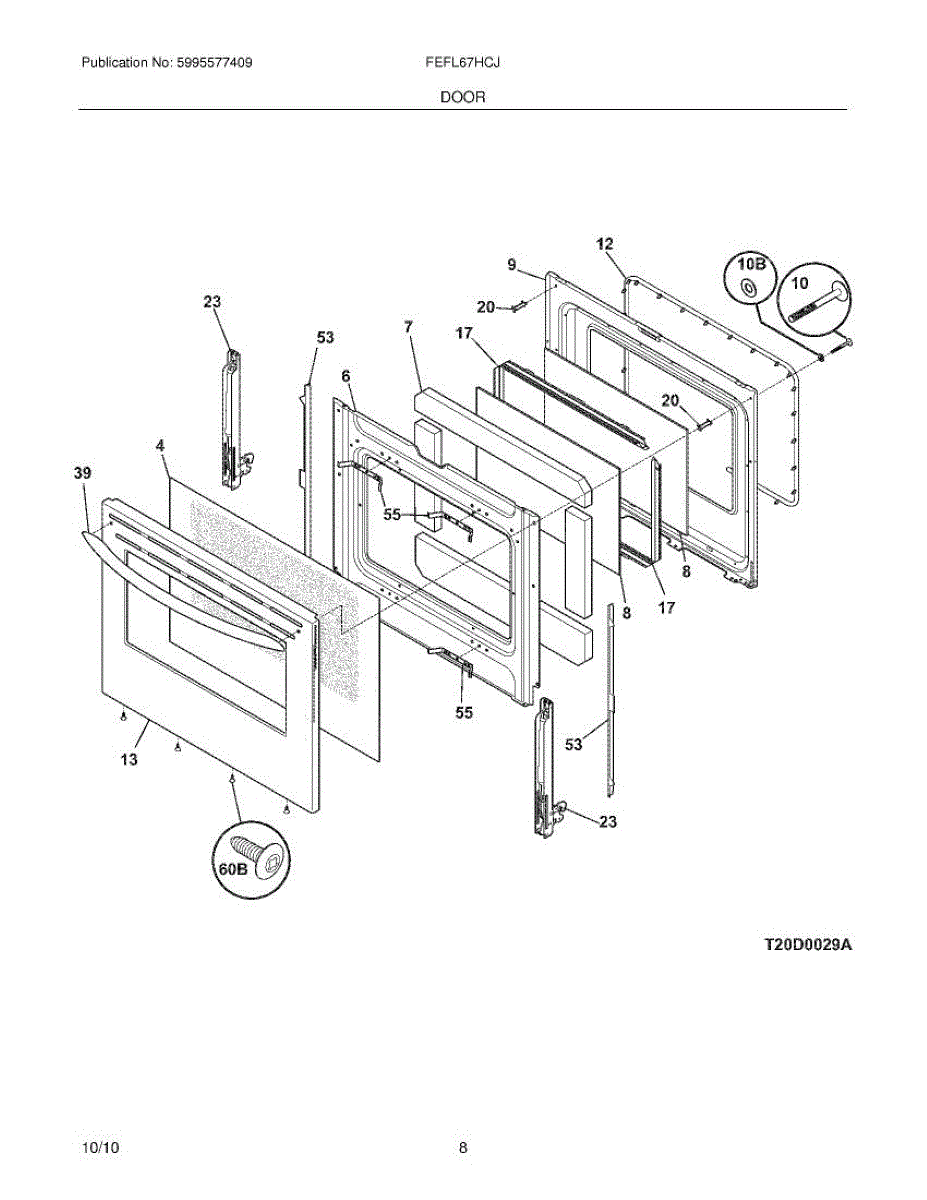 Publication No: 5995577409 FEFL67HCJ

DOOR

12
9
10B
10
20
23
53
7
17
6
20
4
39
55
8
8
17
55
53
13
23
60B

T20D0029A

10/10 8