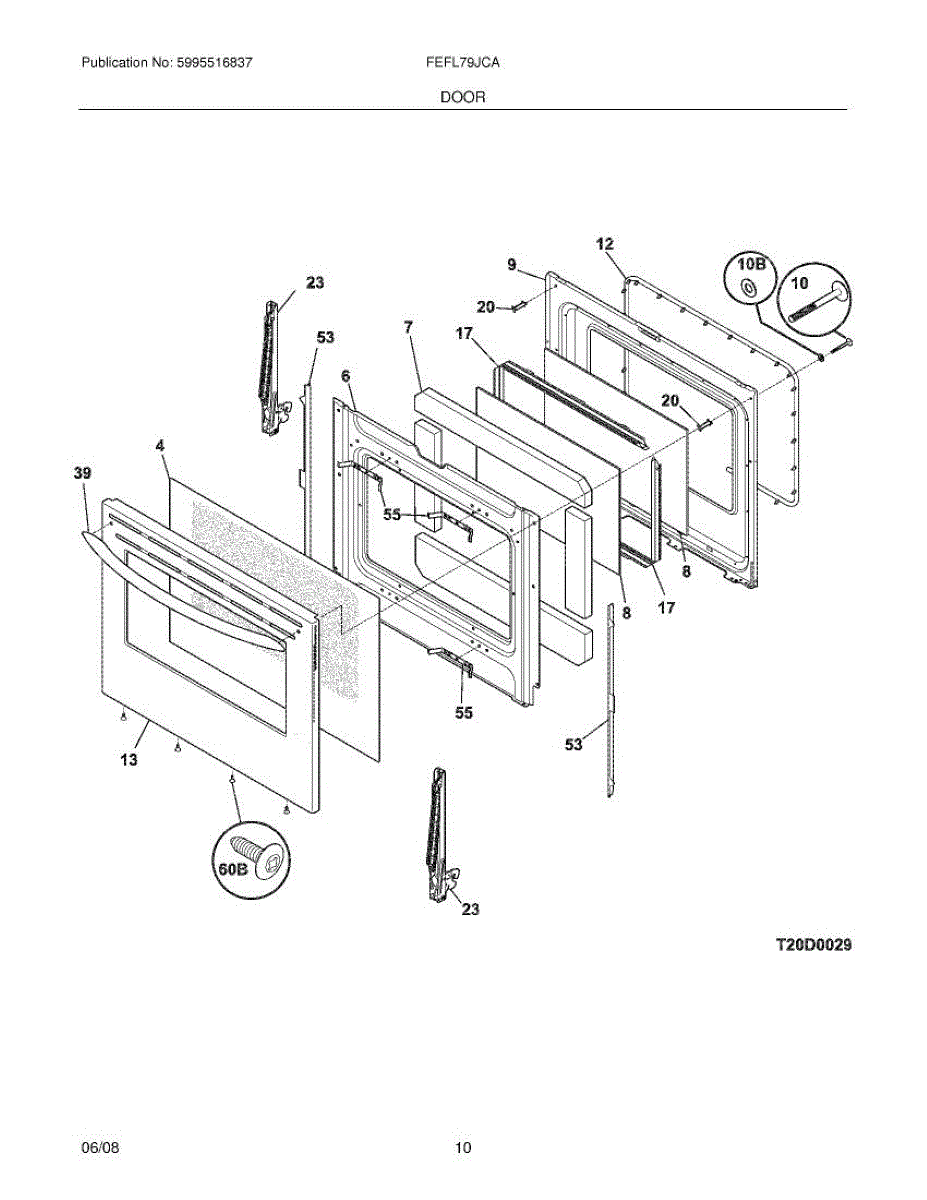 Publication No: 5995516837

FEFL79JCA

DOOR

12
9
10B
10
23
20
53
7
17
6
20
4
39
55
8
8
17
55
53
13
60B
23

T20D0029

06/08

10