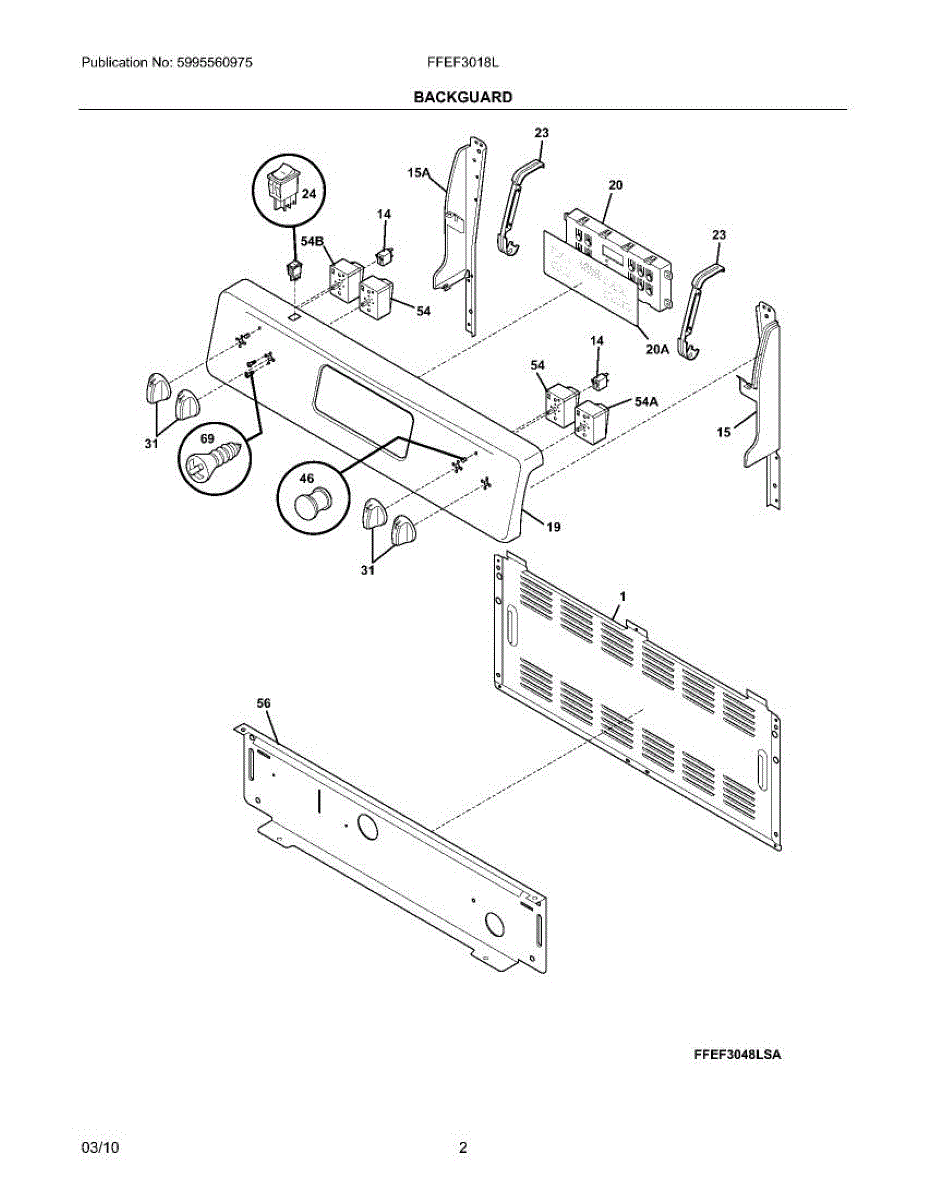 Publication No: 5995560975

FFEF3018L

BACKGUARD

23

15A

20

24

14

54B

23

54

20A

14

54

54A

15

31

69

46

19

31

1

56

FFEF3048LSA

03/10

2