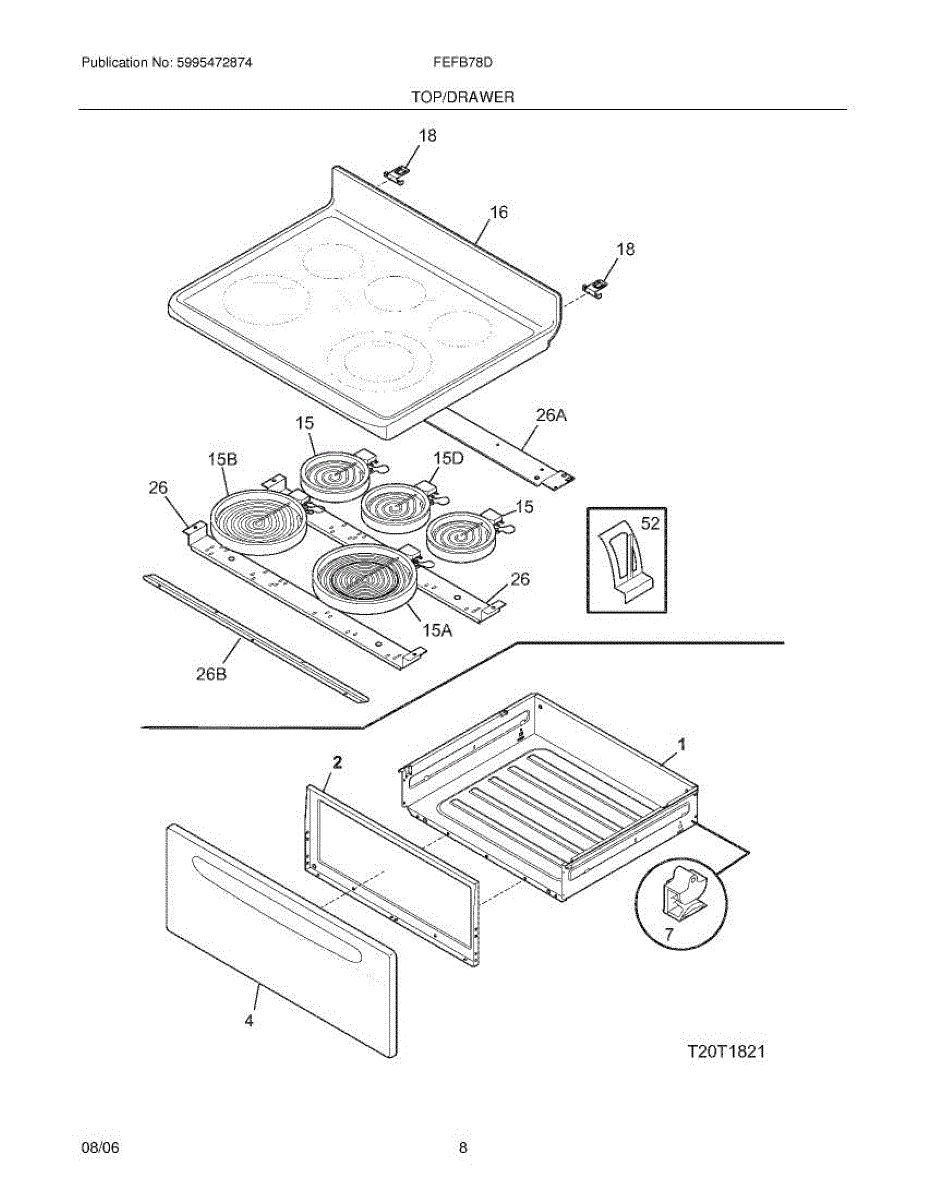 Publication No: 5995472874
FEFB78D
TOP/DRAWER

18
16
18
26A
15
15B
15D
26
15
52
26
15A
26B
2
1
7
4
T20T1821

08/06
8