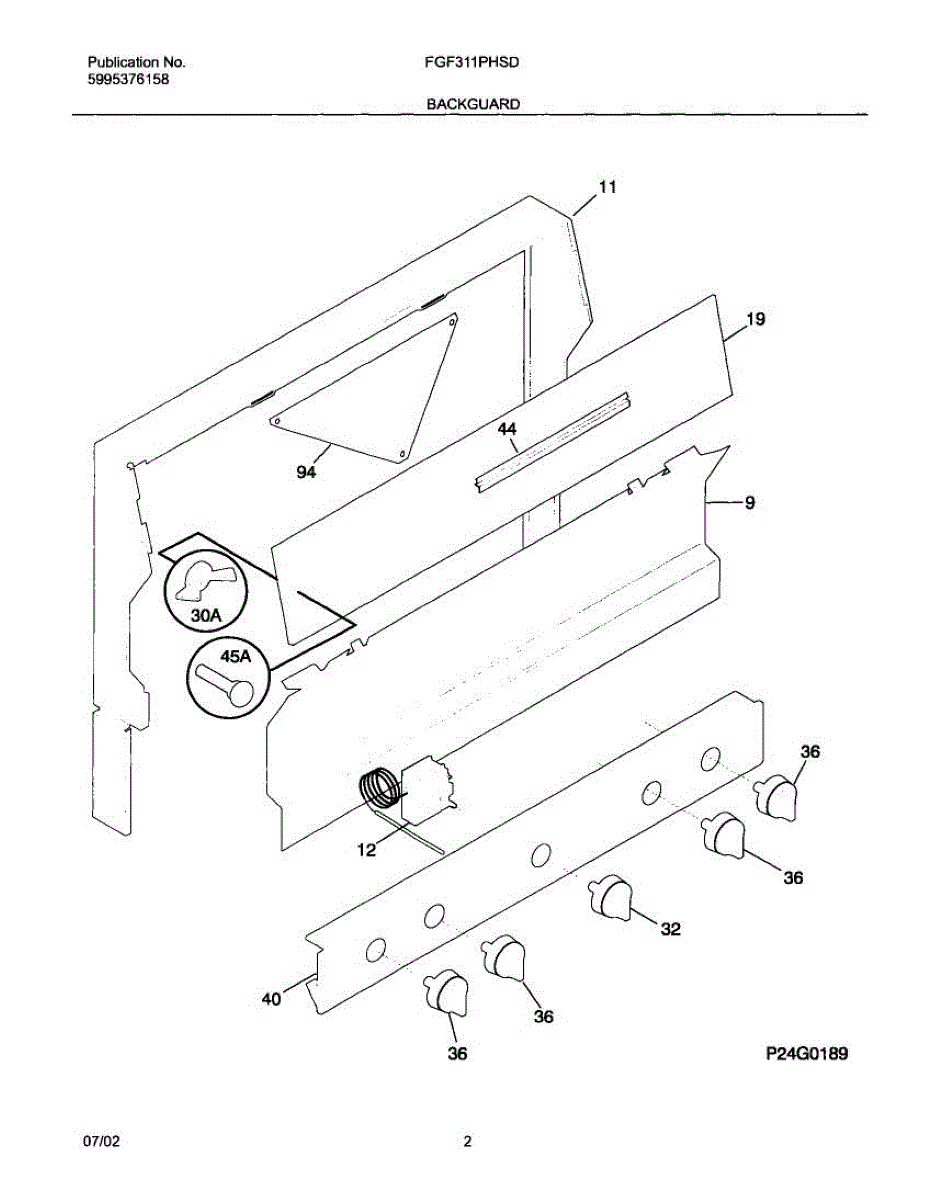 Publication No.
5995376158

FGF311PHSD

BACKGUARD

11
19
44
94
9
30A
45A
36
12
36
32
40
36
36

P24G0189

07/02

2