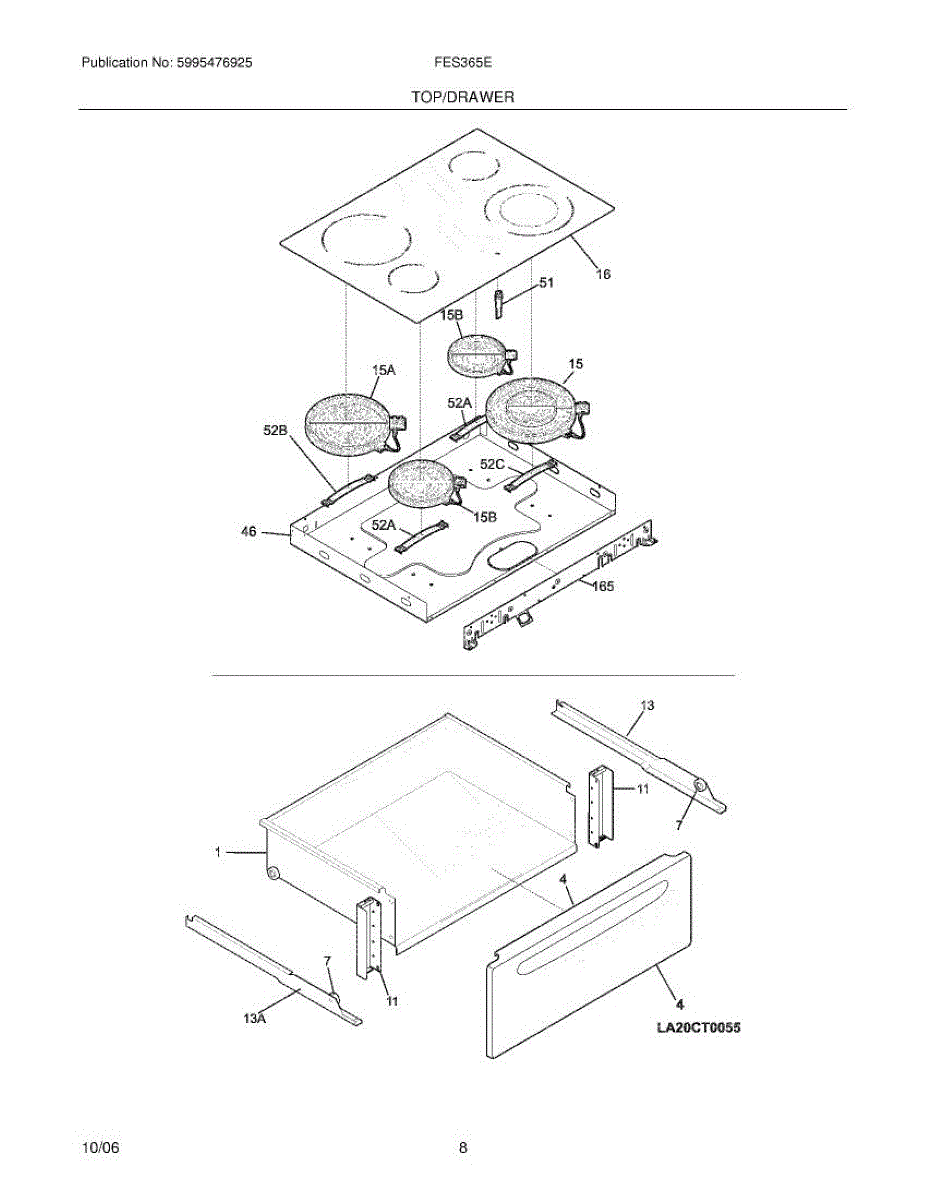 Publication No: 5995476925

FES365E

TOP/DRAWER

16

51

15B

15A

15

52A

52B

52C

15B

52A

46

165

13

11

7

1

4

7

11

13A

4

LA20CT0055

10/06

8