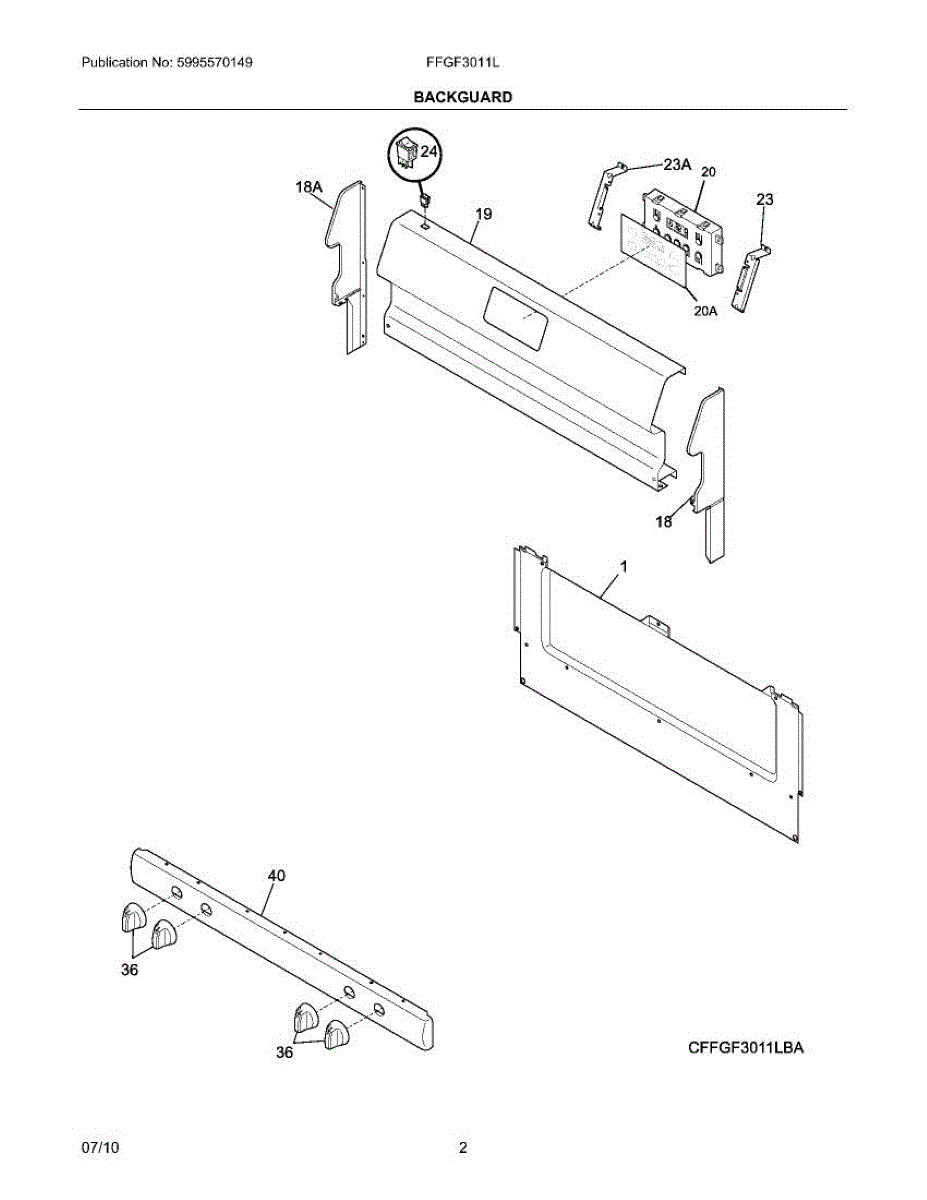 Publication No: 5995570149

FFGF3011L

BACKGUARD

24

18A

19

23A

20

23

20A

18

1

40

36

36

CFFGF3011LBA

07/10

2