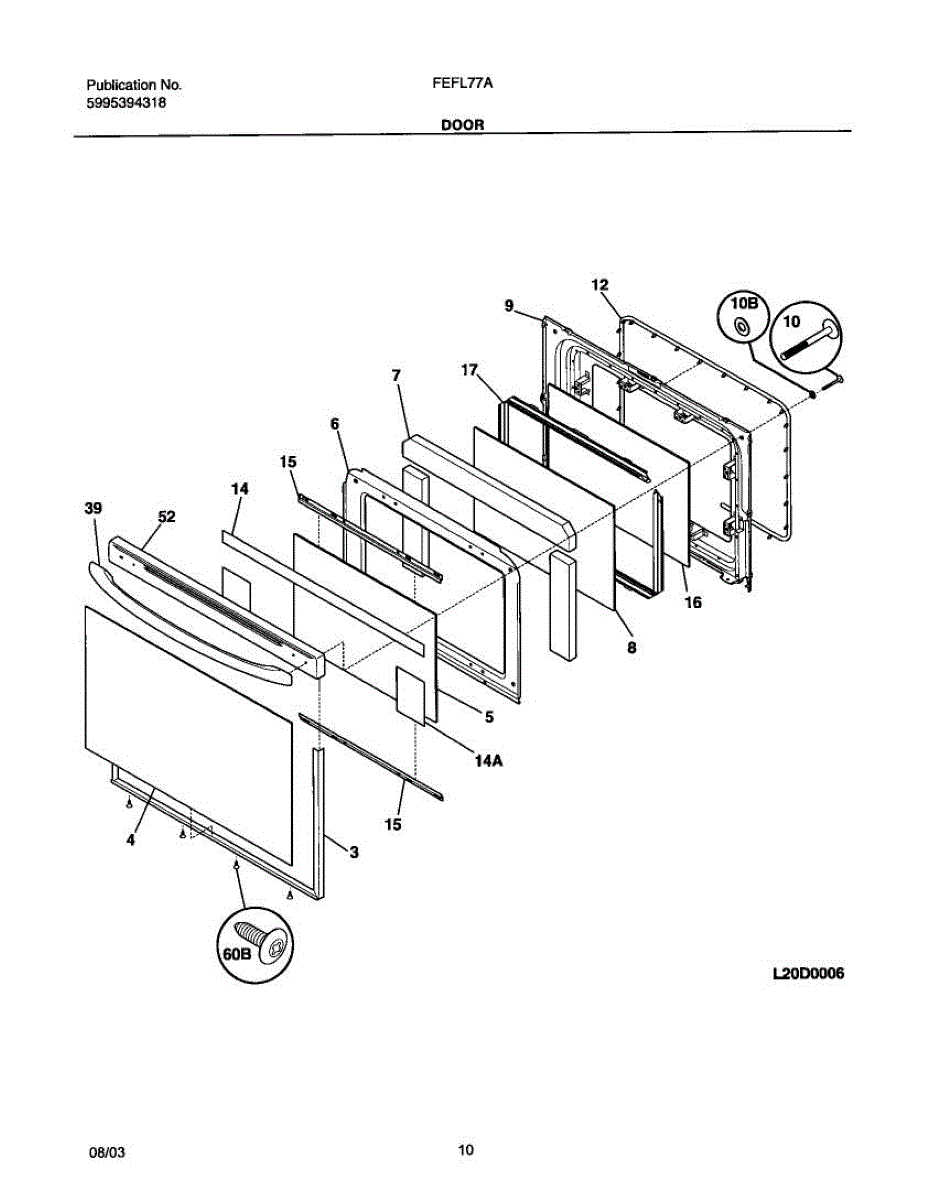 Publication No.
5995394318

FEFL77A

DOOR

12
9
10B
10
7
17
6
15
14
39
52
16
8
5
14A
15
4
3
60B

L20D0006

08/03

10