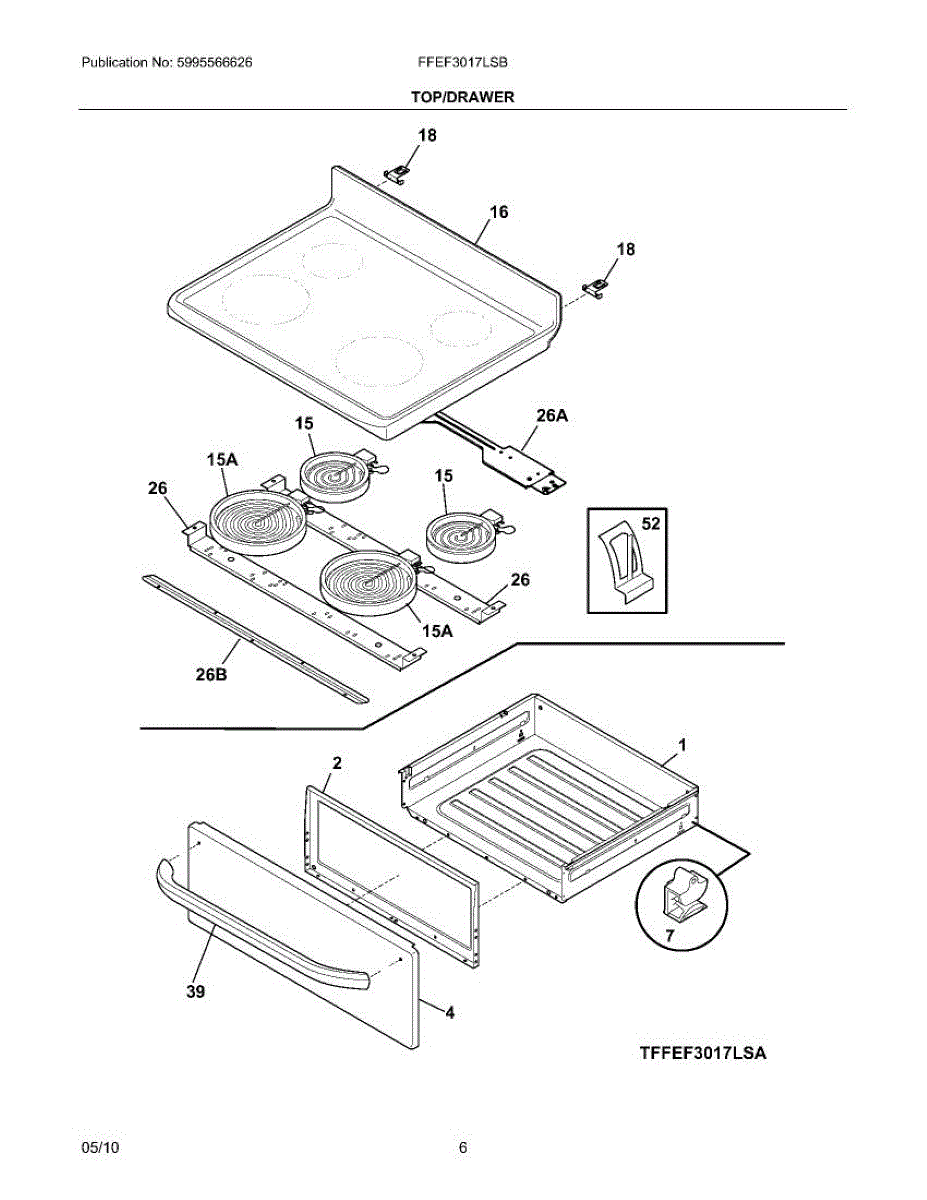 Publication No: 5995566626

FFEF3017LSB

TOP/DRAWER

18

16

18

26A

15

15A

26

15

52

26

15A

26B

1

2

7

39

4

TFFEF3017LSA

05/10

6