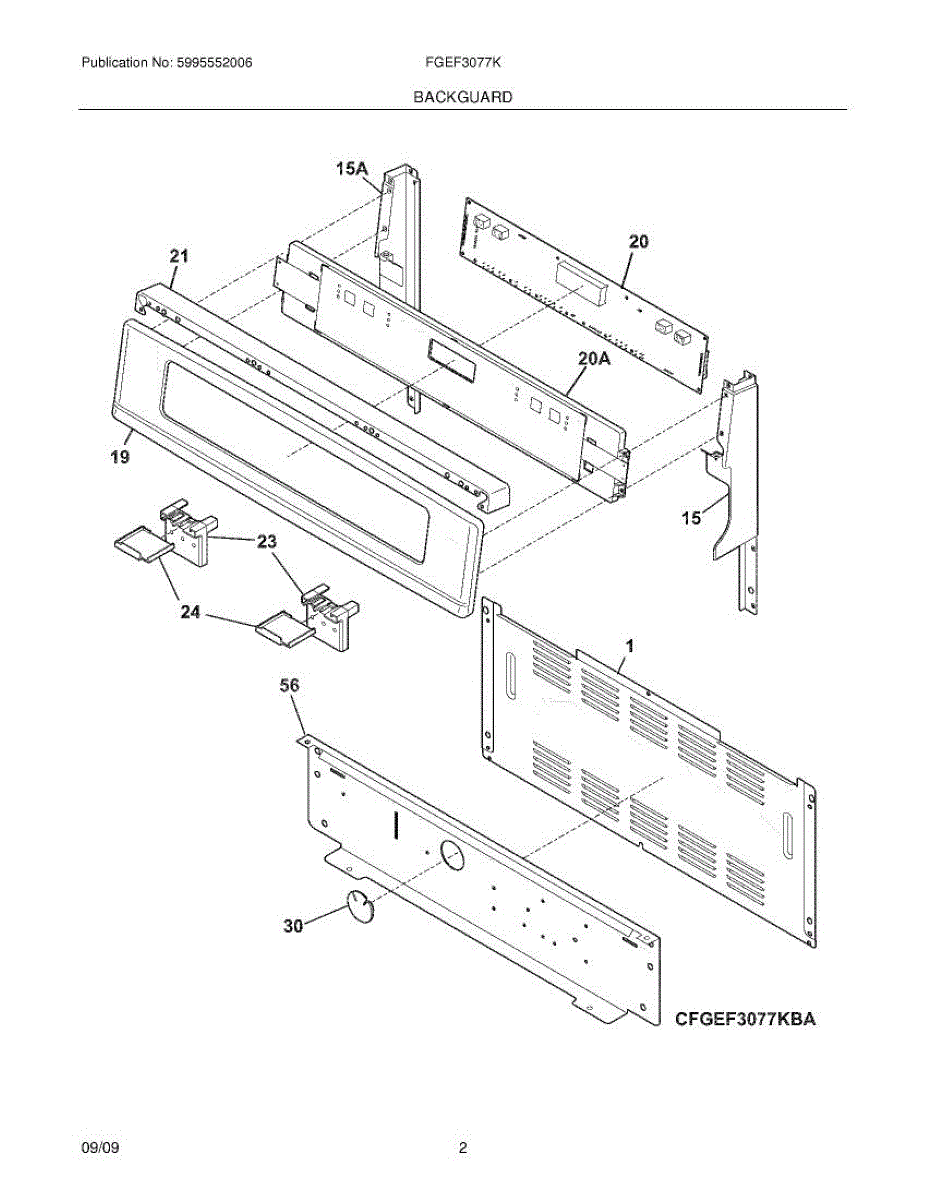 Publication No: 5995552006

FGEF3077K

BACKGUARD

15A

20

21

20A

19

15

23

24

1

56

30

CFGEF3077KBA

09/09

2