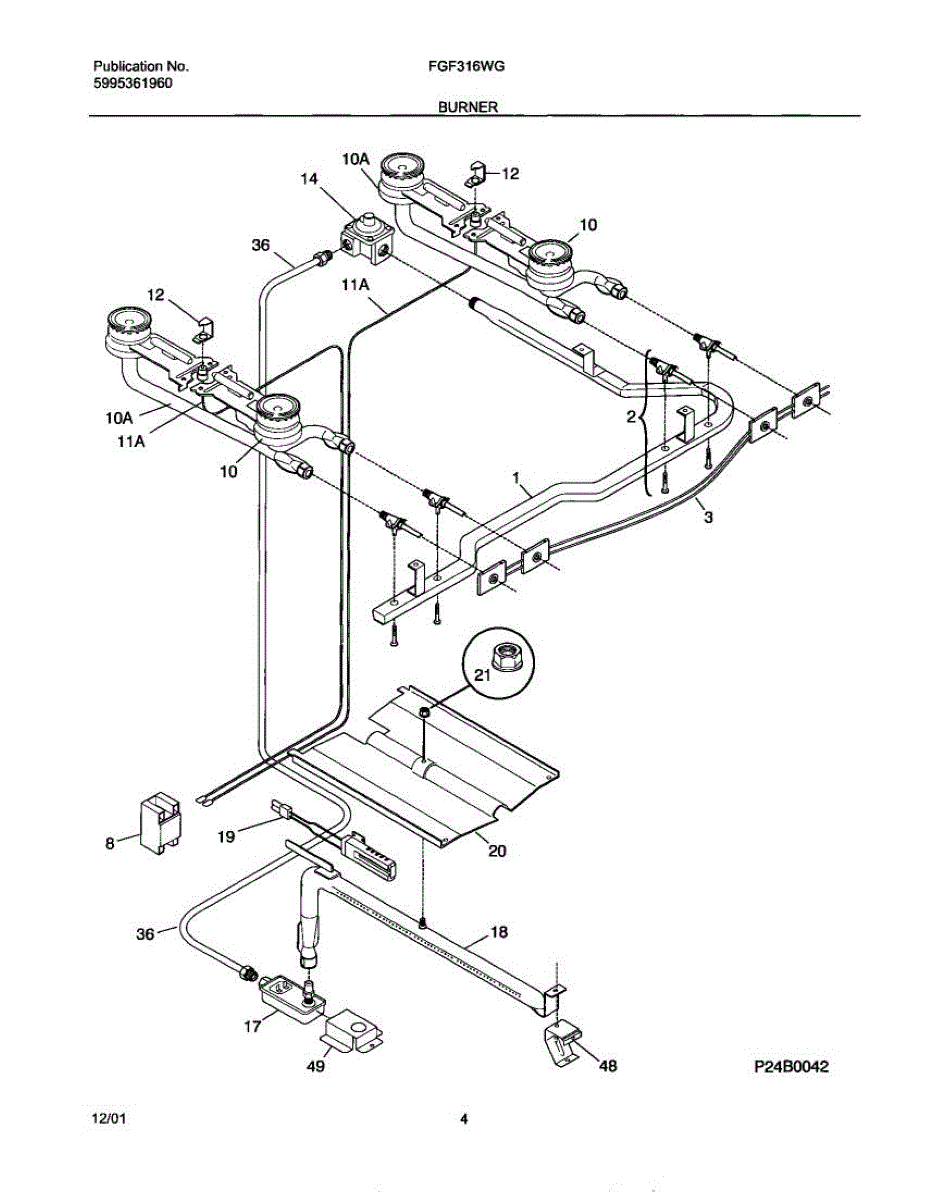 Publication No.
5995361960

FGF316WG

BURNER

10A
12
14
10
36
11A
12
10A
11A
10
2
1
3
21
8
19
20
36
18
17
49
48
P24B0042

12/01

4