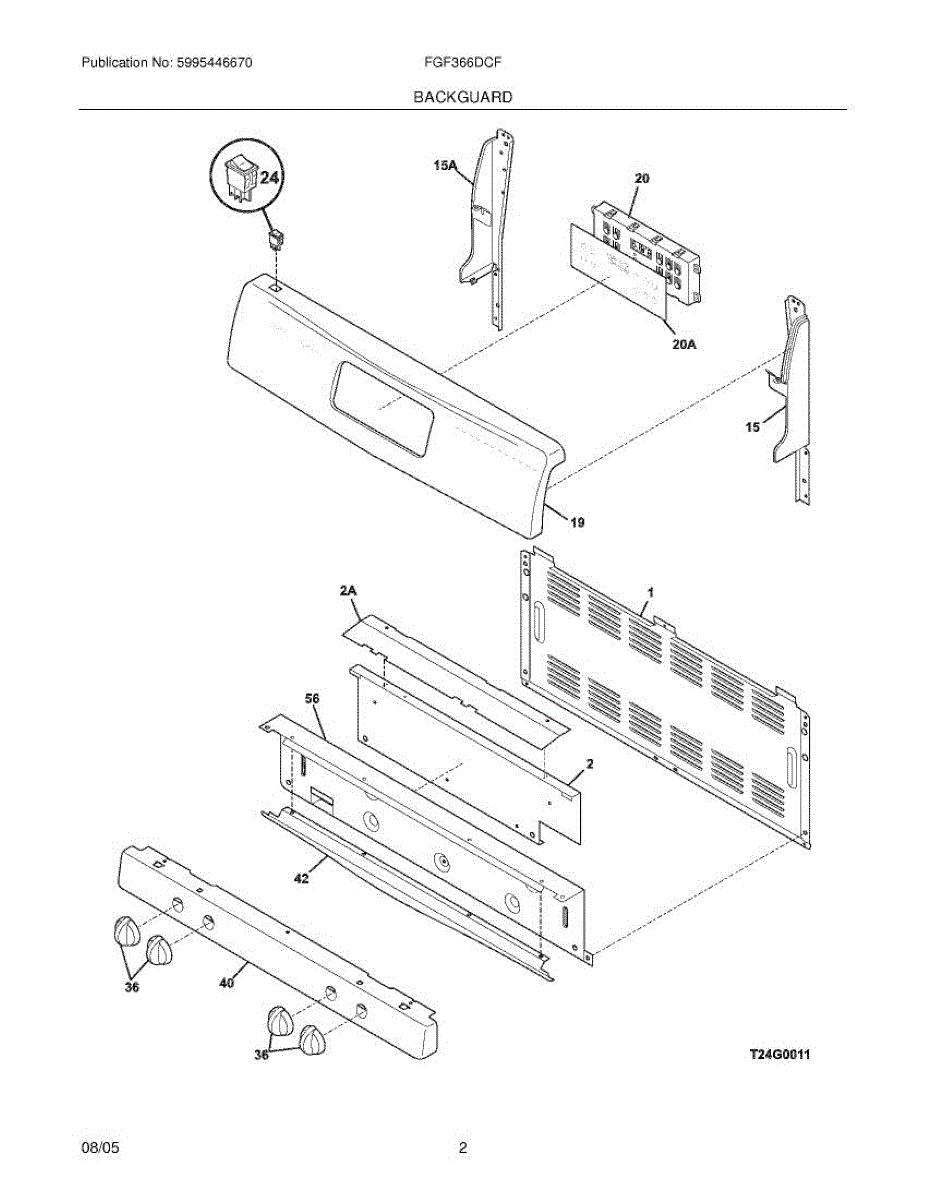 Publication No: 5995446670

FGF366DCF

BACKGUARD

24

15A

20

20A

15

19

2A

1

56

2

42

36

40

36

T24G0011

08/05

2