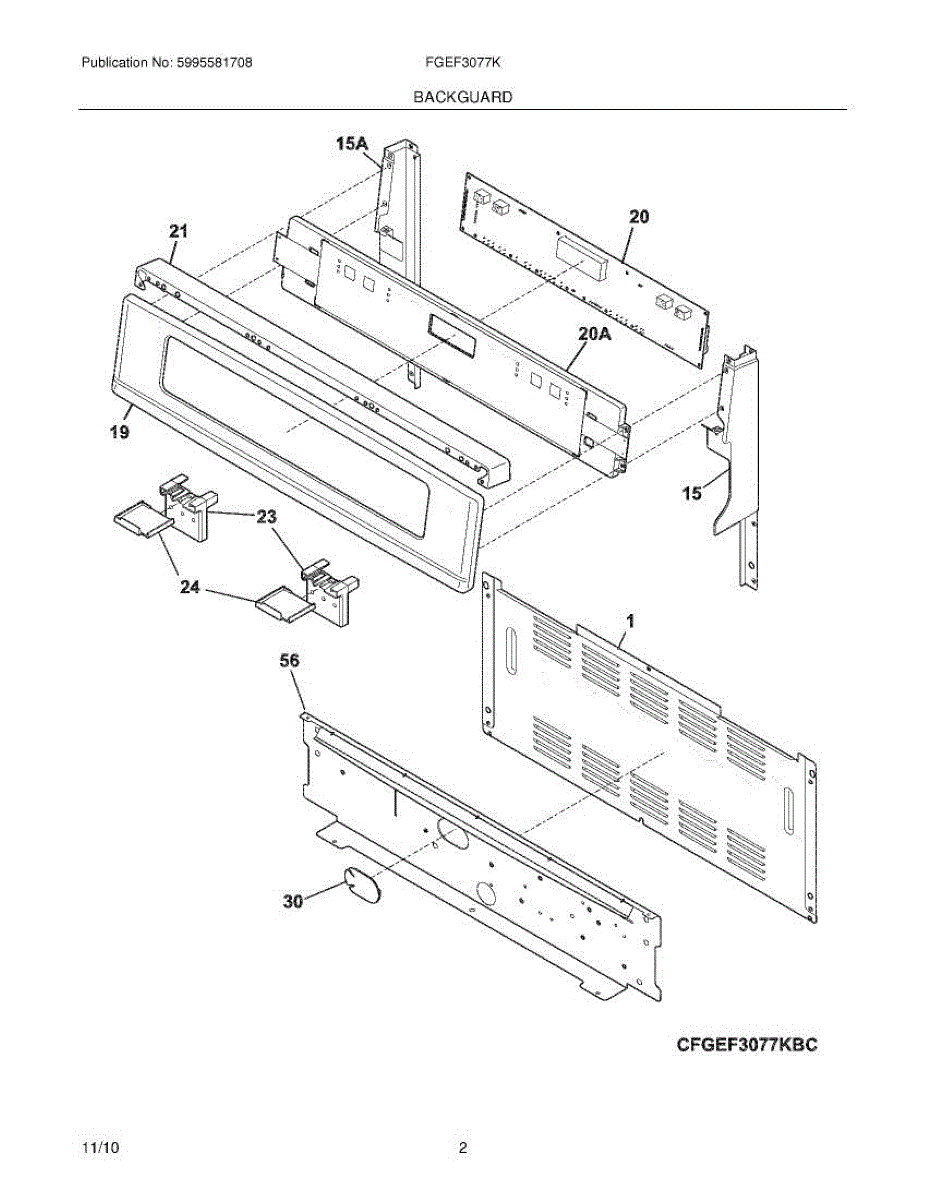 Publication No: 5995581708

FGEF3077K

BACKGUARD

15A

20

21

20A

19

15

23

24

1

56

30

CFGEF3077KBC

11/10

2