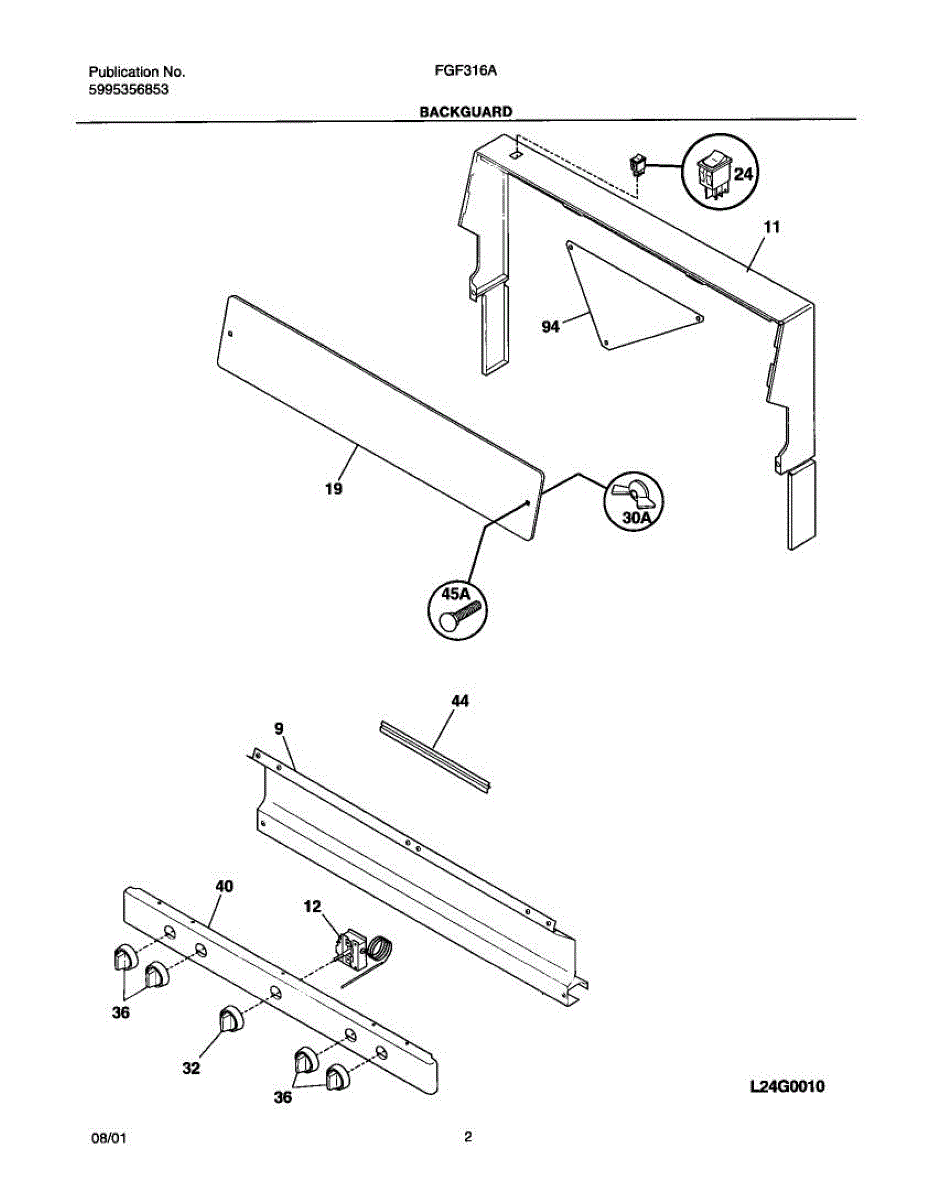 Publication No.
5995356853

FGF316A

BACKGUARD

24
11
94
19
30A
45A
44
9
40
12
36
32
36

L24G0010

08/01

2