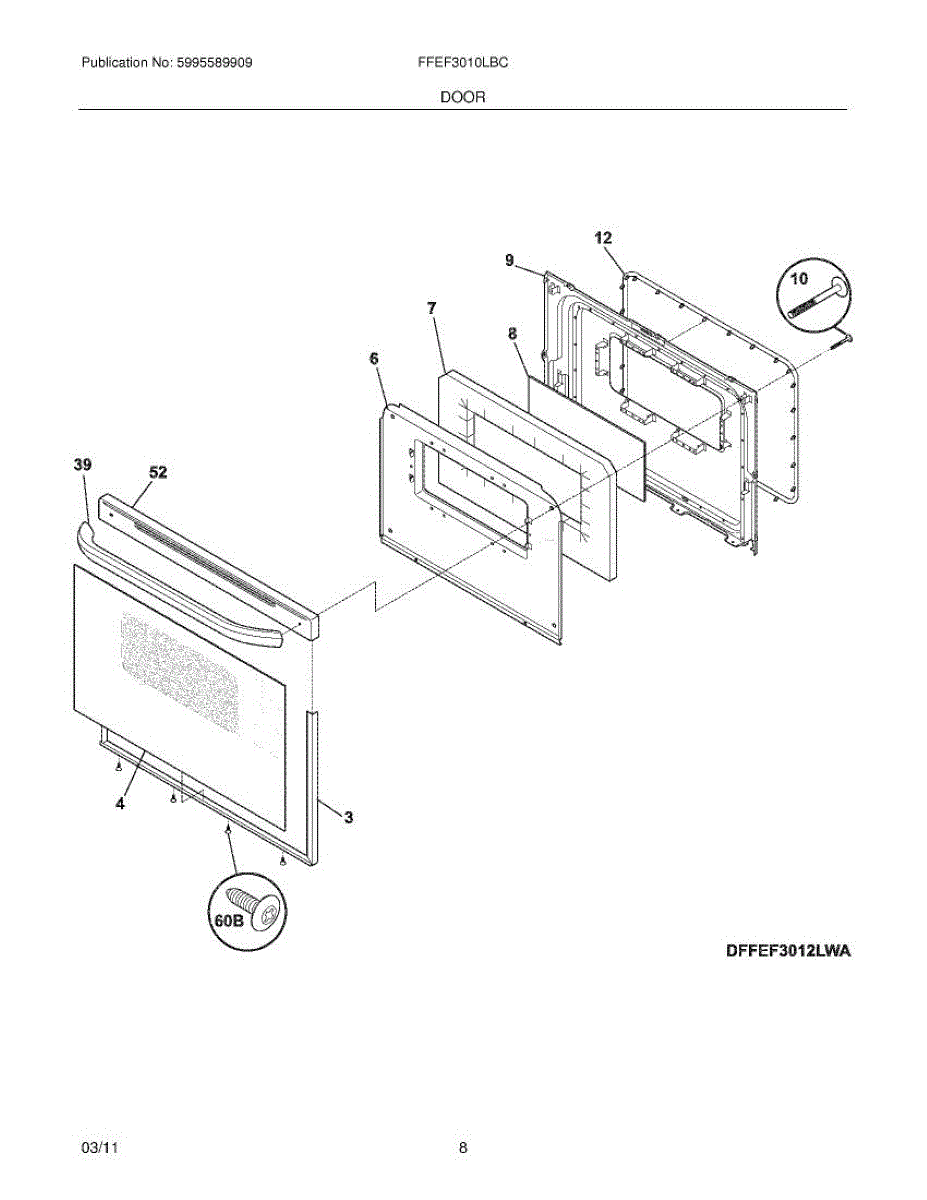 Publication No: 5995589909

FFEF3010LBC

DOOR

12
9
10
7
8
6
39
52
4
3
60B

DFFEF3012LWA

03/11

8