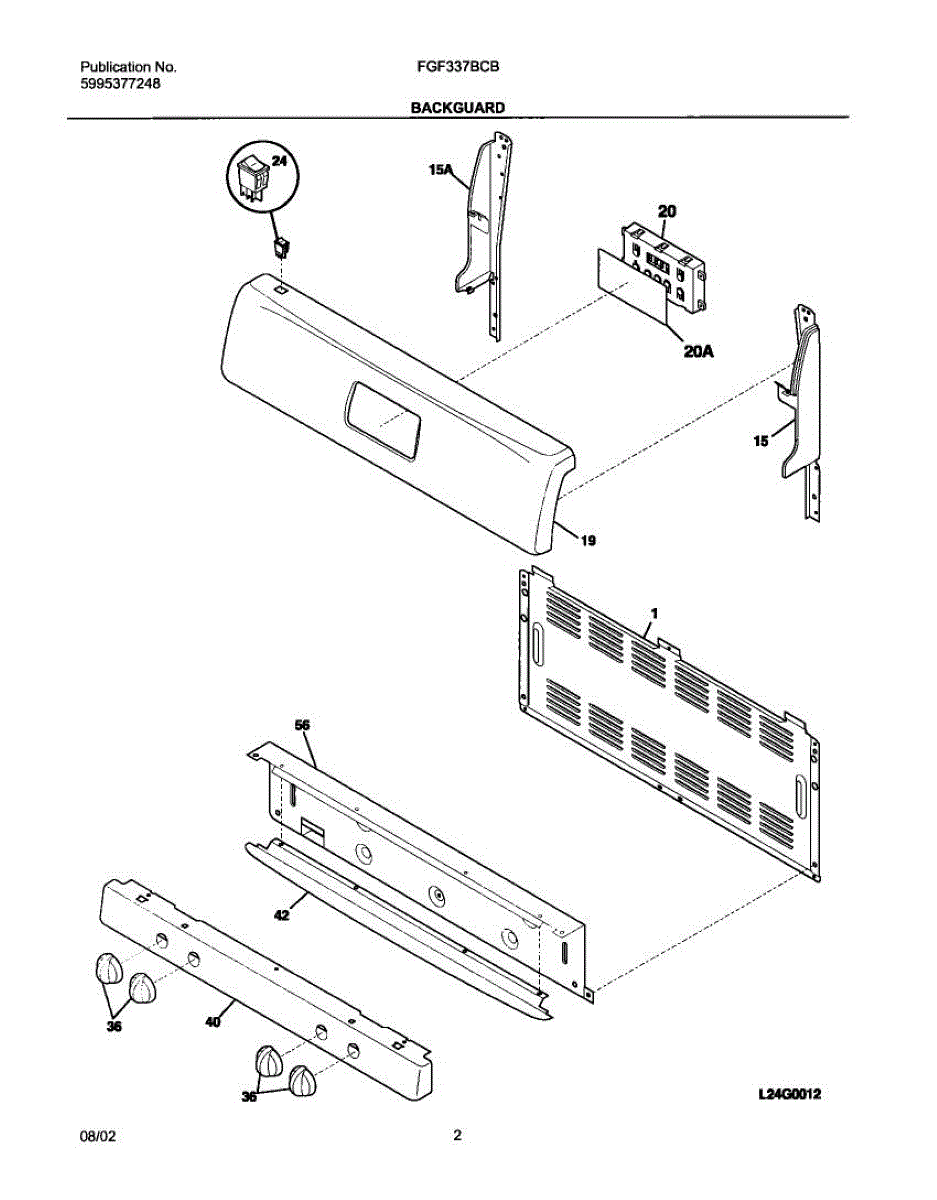 Publication No.
5995377248

FGF337BCB

BACKGUARD

24
15A
20
20A
15
19
1
56
42
40
36
36

L24G0012

08/02

2