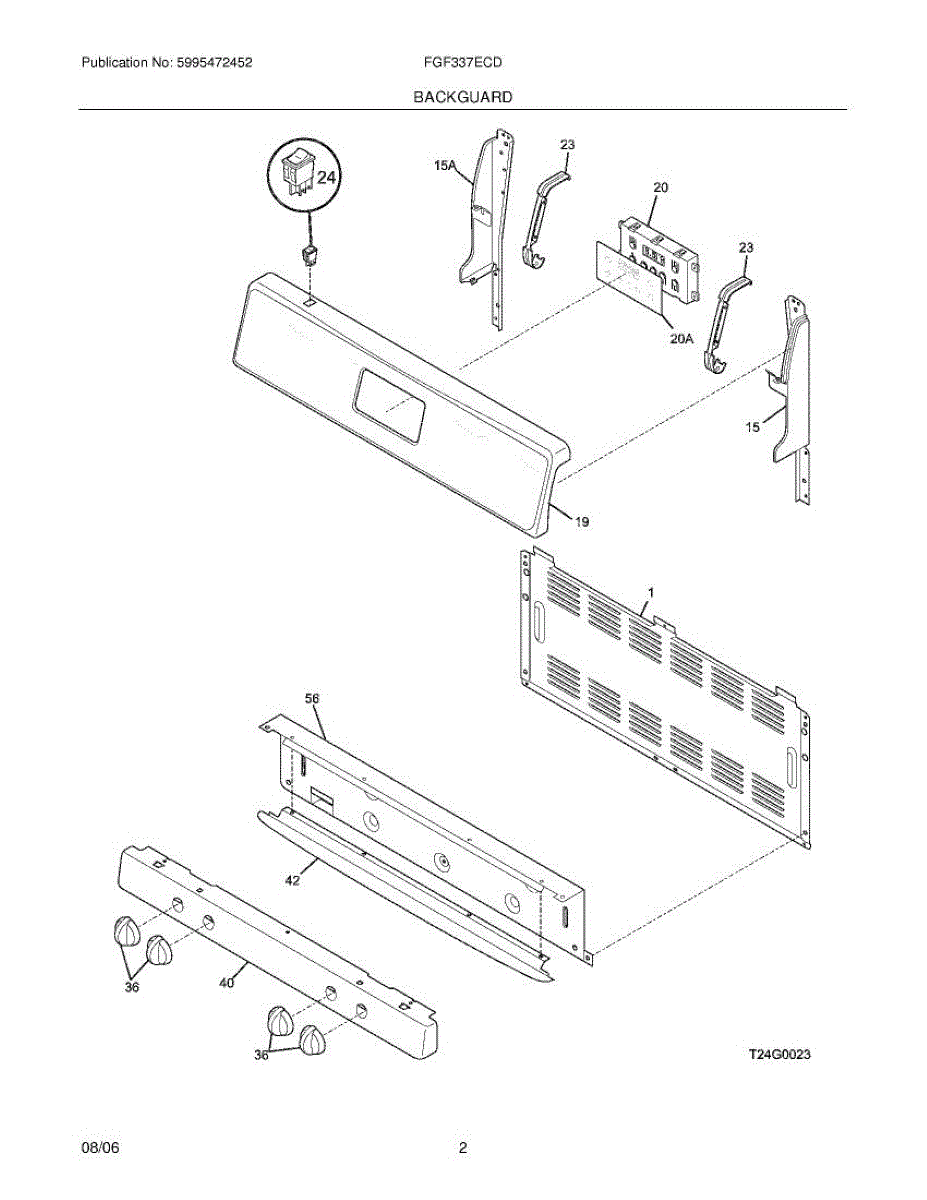 Publication No: 5995472452

FGF337ECD

BACKGUARD

24

15A

23

20

23

20A

15

19

1

56

42

36

40

36

T24G0023

08/06

2