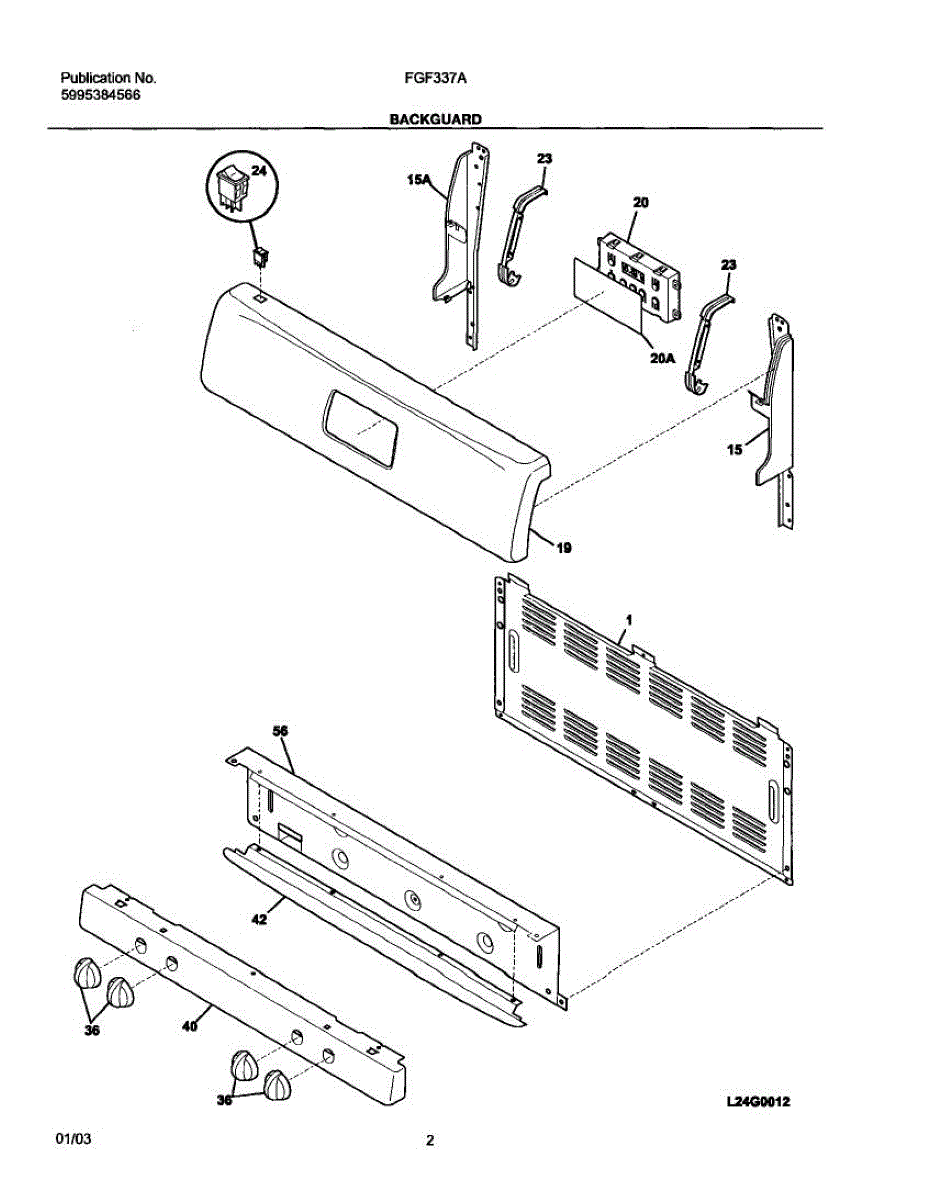 Publication No.
5995384566

FGF337A

BACKGUARD

24
15A
23
20
23
20A
15
19
1
56
42
36
40
36

L24G0012

01/03

2