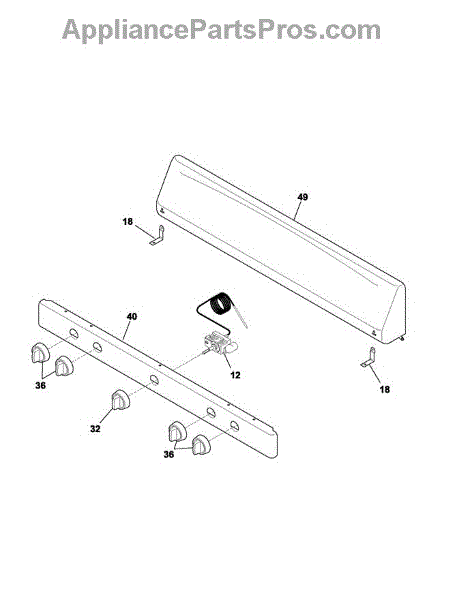 AppliancePartsPros.com

49

18

40

12

18

36

32

36