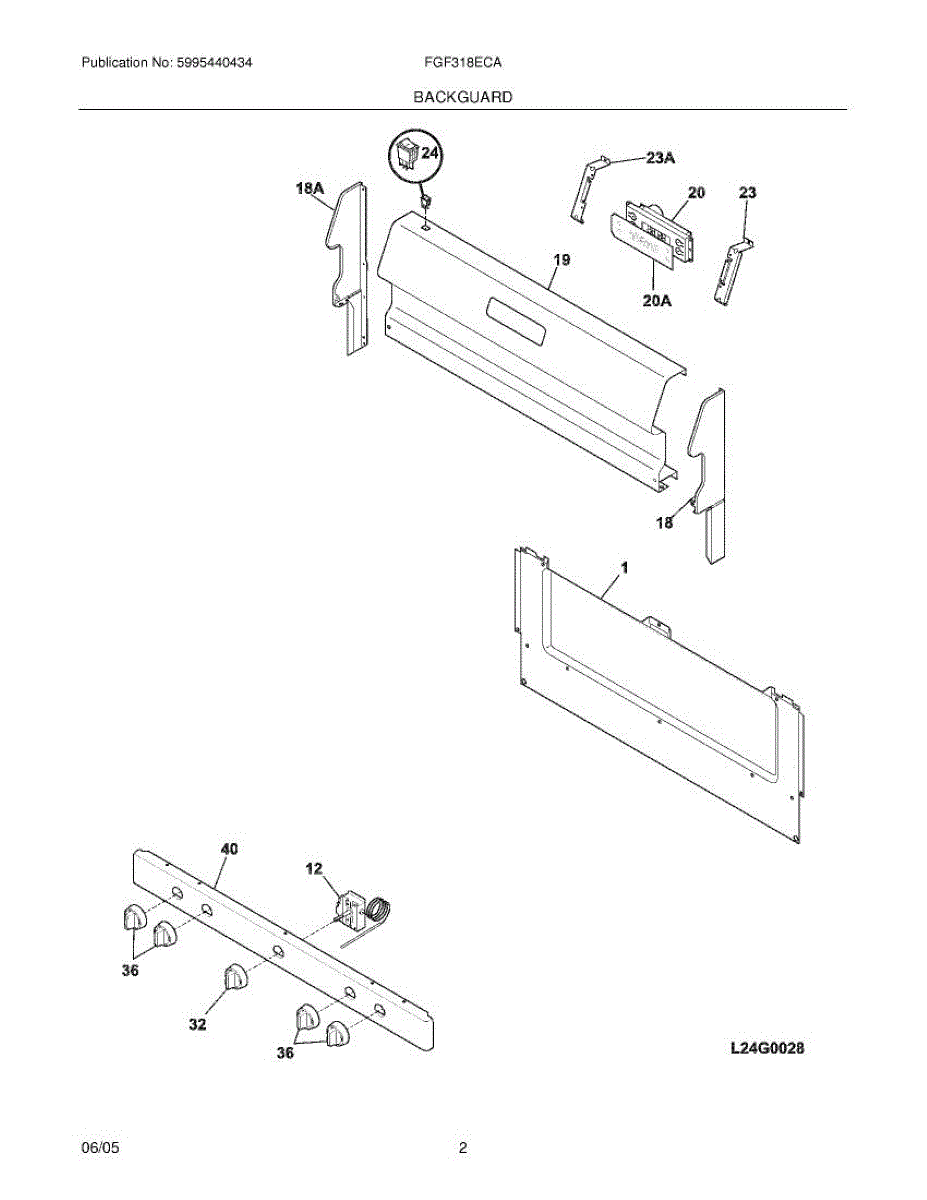 Publication No: 5995440434

FGF318ECA

BACKGUARD

24

23A

18A

20

23

19

20A

18

1

40

12

36

32

36

L24G0028

06/05

2