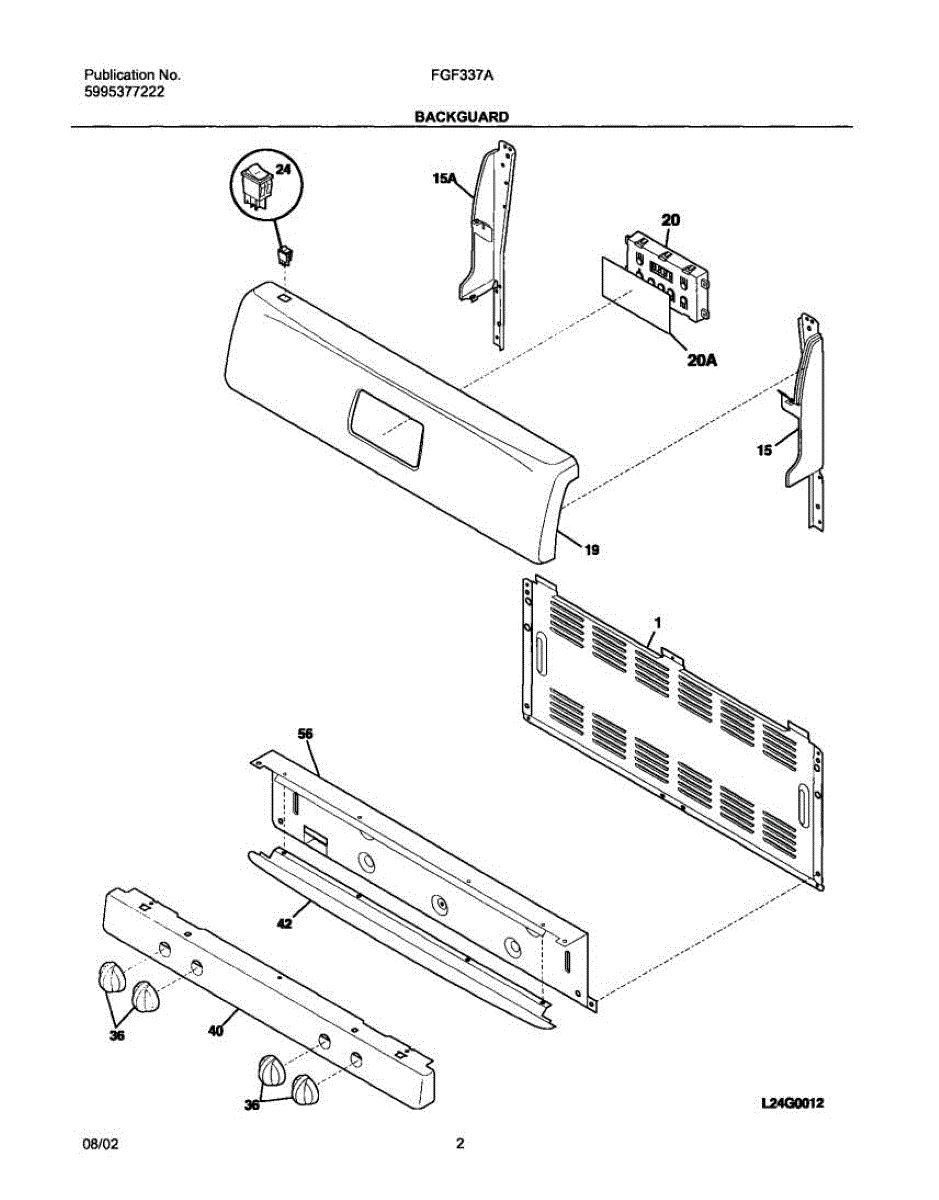 Publication No.
5995377222

FGF337A

BACKGUARD

24

15A

20

20A

15

19

1

56

42

40

36

36

L24G0012

08/02

2