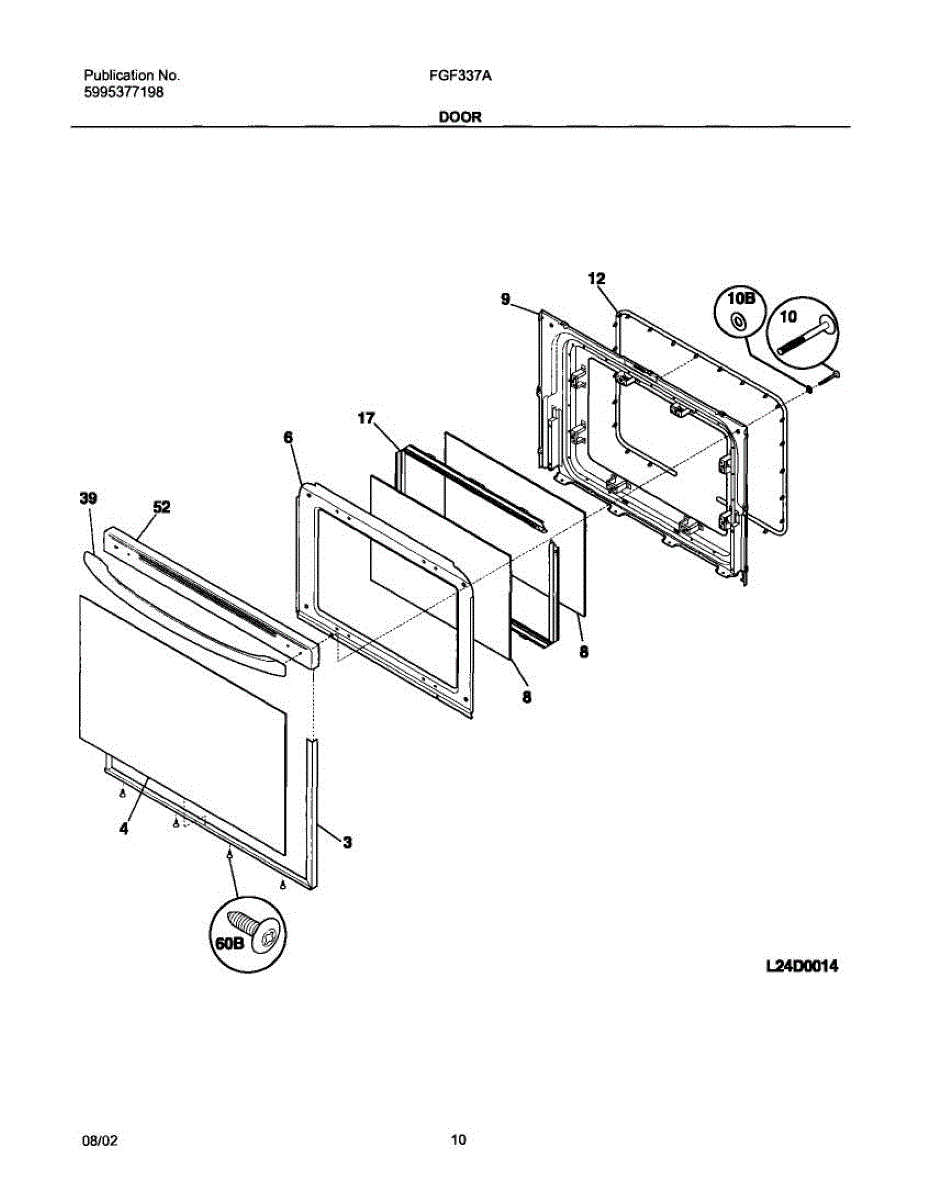 Publication No.
5995377198

FGF337A

DOOR

12
9
10B
10
17
6
39
52
8
8
4
3
60B

L24D0014

08/02

10