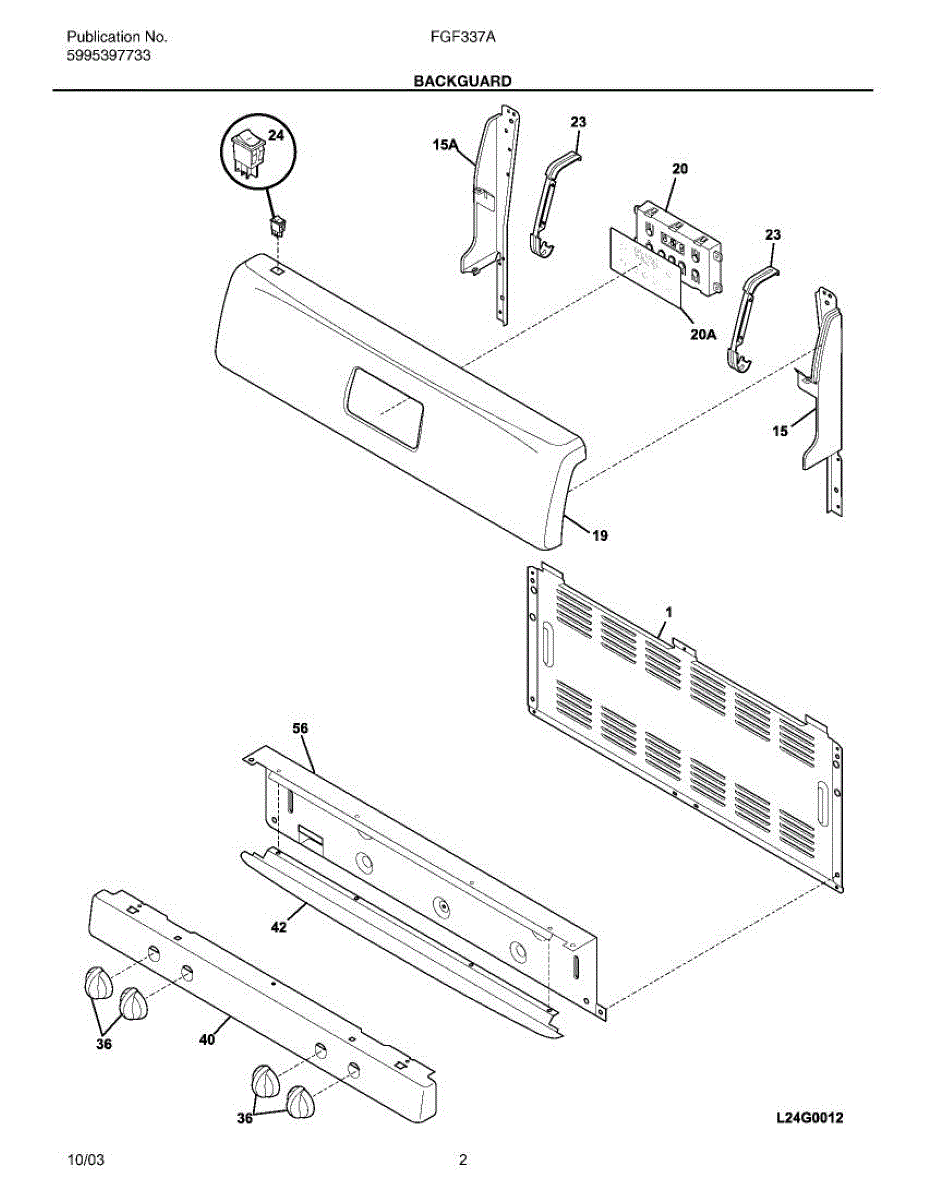 Publication No.
5995397733

FGF337A

BACKGUARD

24
15A
23
20
23
20A
15
19
1
56
42
40
36
36

L24G0012

10/03

2