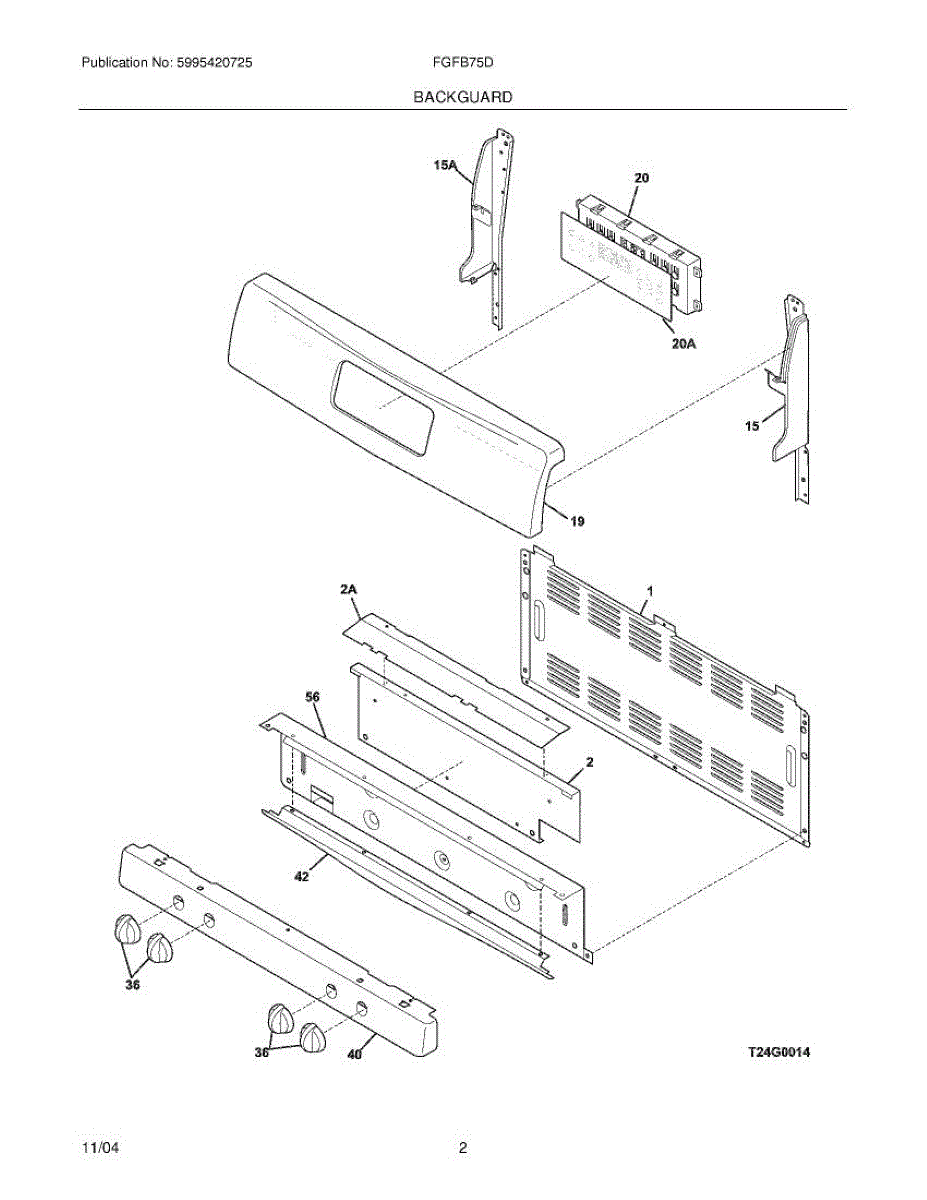 Publication No: 5995420725

FGFB75D

BACKGUARD

15A

20

20A

15

19

2A

1

56

2

42

36

36

40

T24G0014

11/04

2