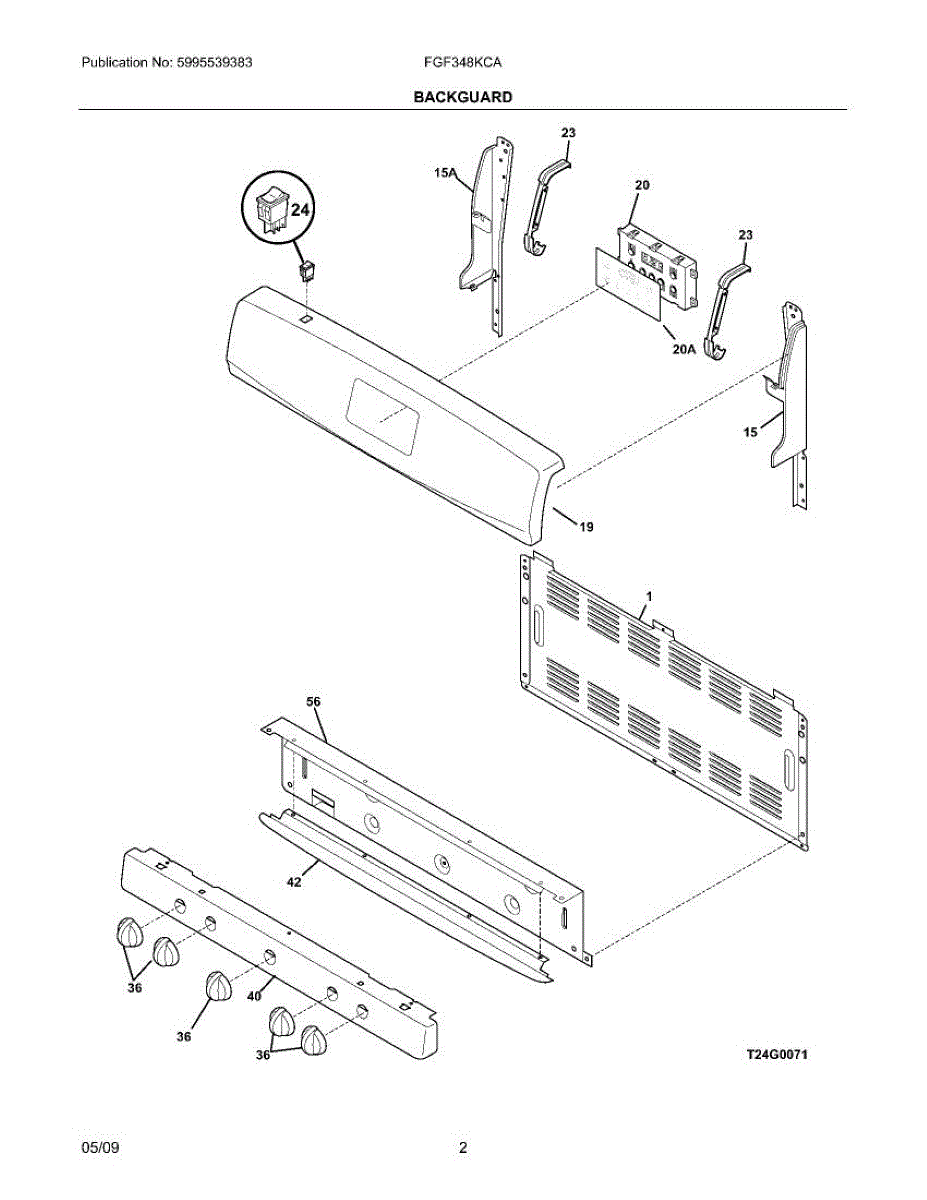 Publication No: 5995539383
FGF348KCA

BACKGUARD

23
15A
20
24
23
20A
15
19
1
56
42
36
40
36
36
T24G0071

05/09
2