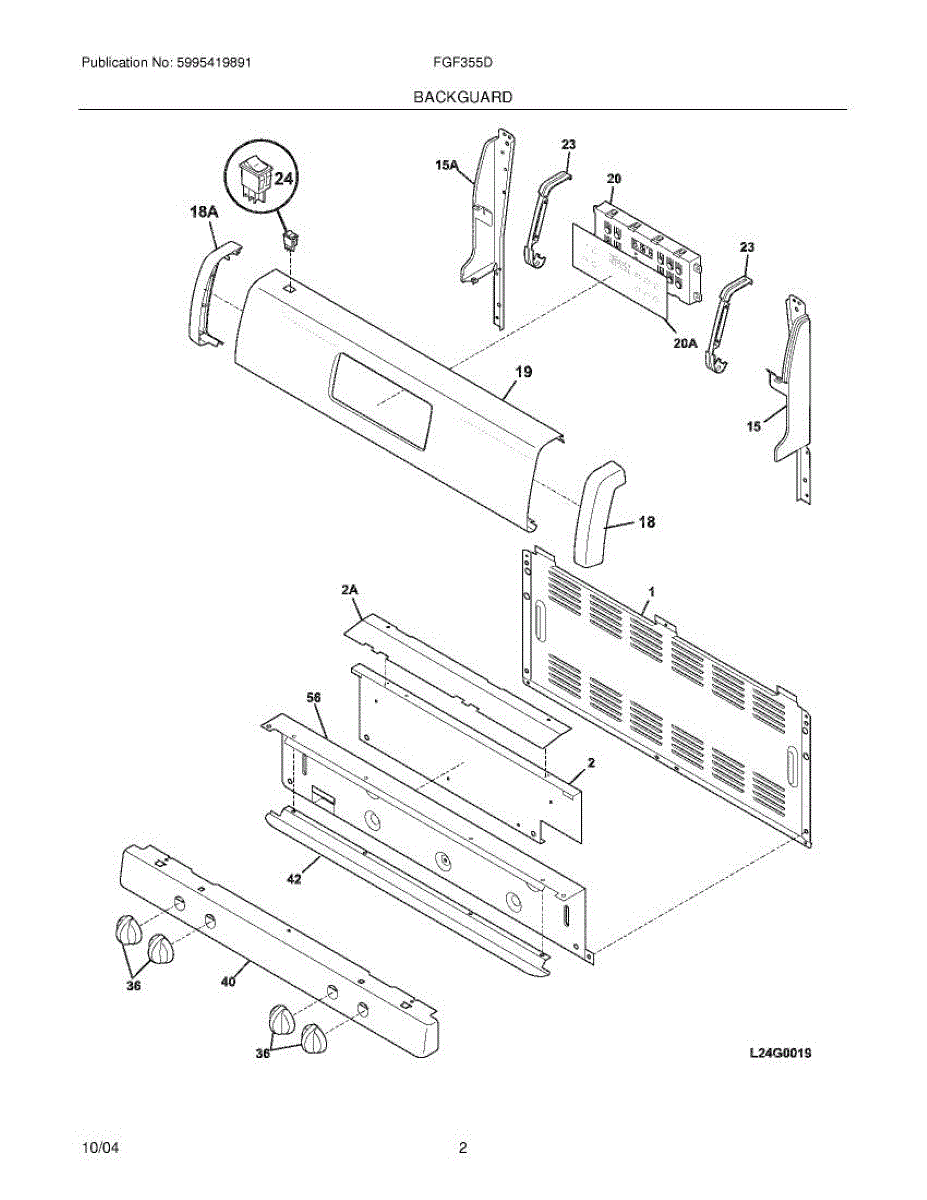 Publication No: 5995419891

FGF355D

BACKGUARD

24

18A

15A

23

20

23

20A

19

15

18

2A

1

56

2

42

36

40

36

L24G0019

10/04

2