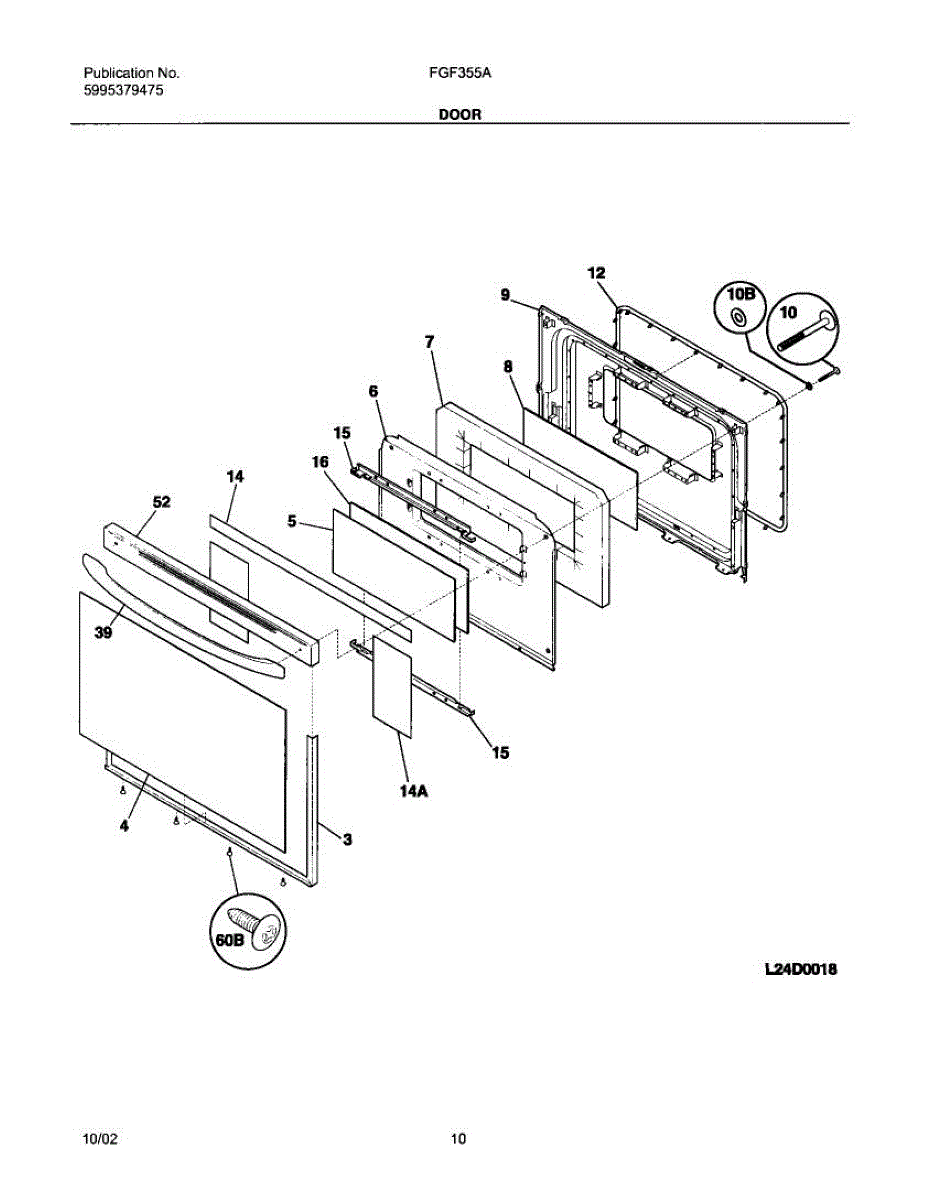 Publication No.
5995379475

FGF355A

DOOR

12
9
10B
10
7
8
6
15
16
14
52
5
39
15
14A
4
3
60B

L24D0018

10/02

10