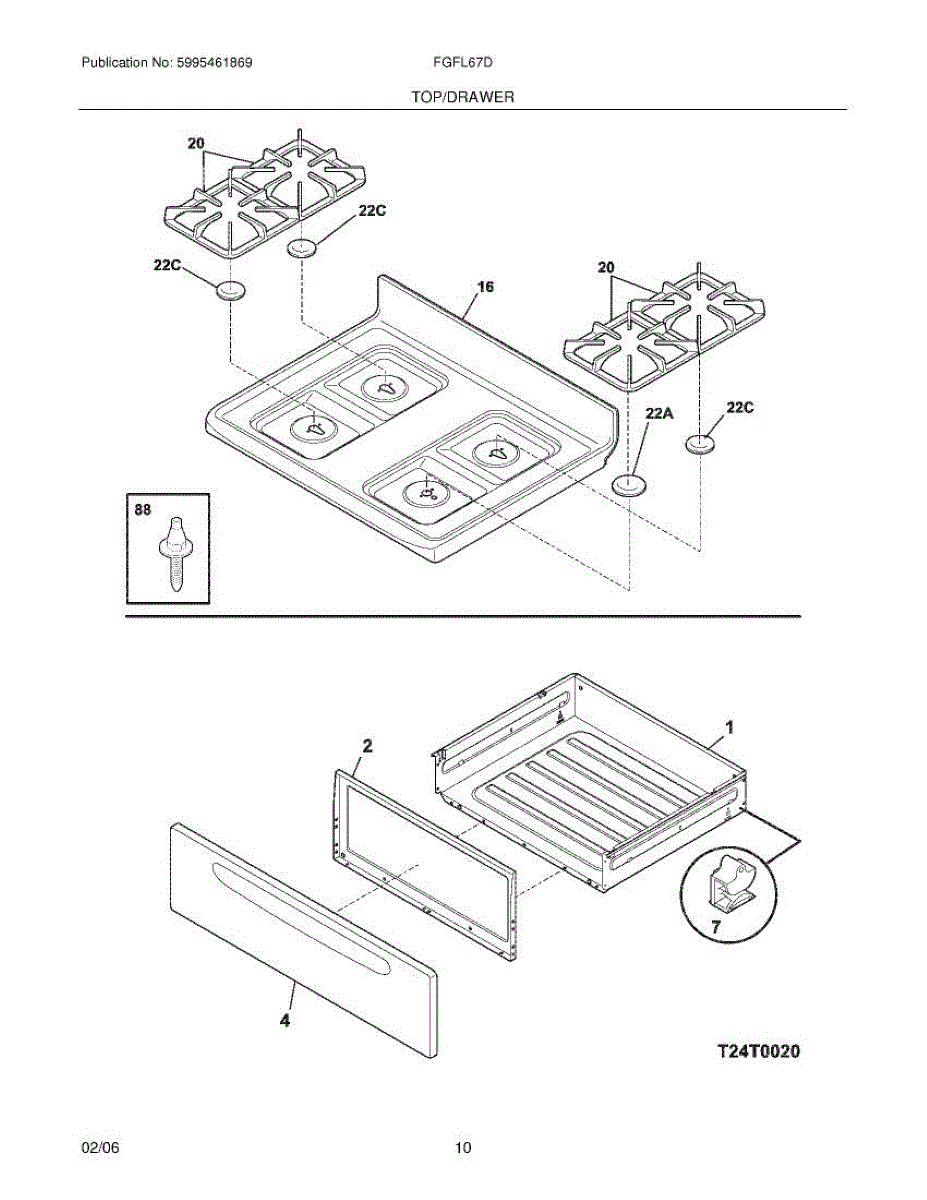 Publication No: 5995461869

FGFL67D

TOP/DRAWER

20

22C

22C

16

20

22A

22C

88

2

1

7

4

T24T0020

02/06

10