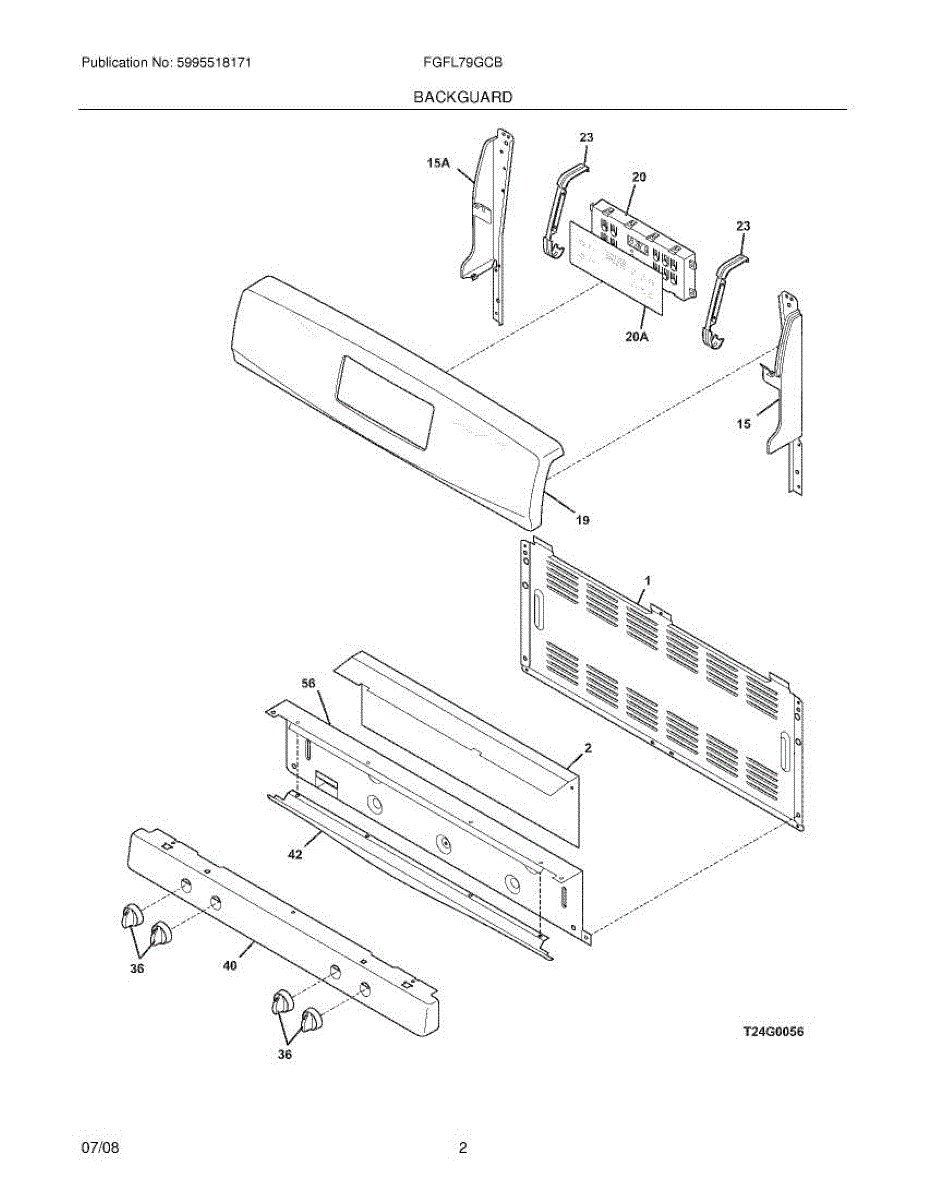 Publication No: 5995518171

FGFL79GCB

BACKGUARD

15A

23

20

23

20A

15

19

1

56

2

42

36

40

36

T24G0056

07/08

2