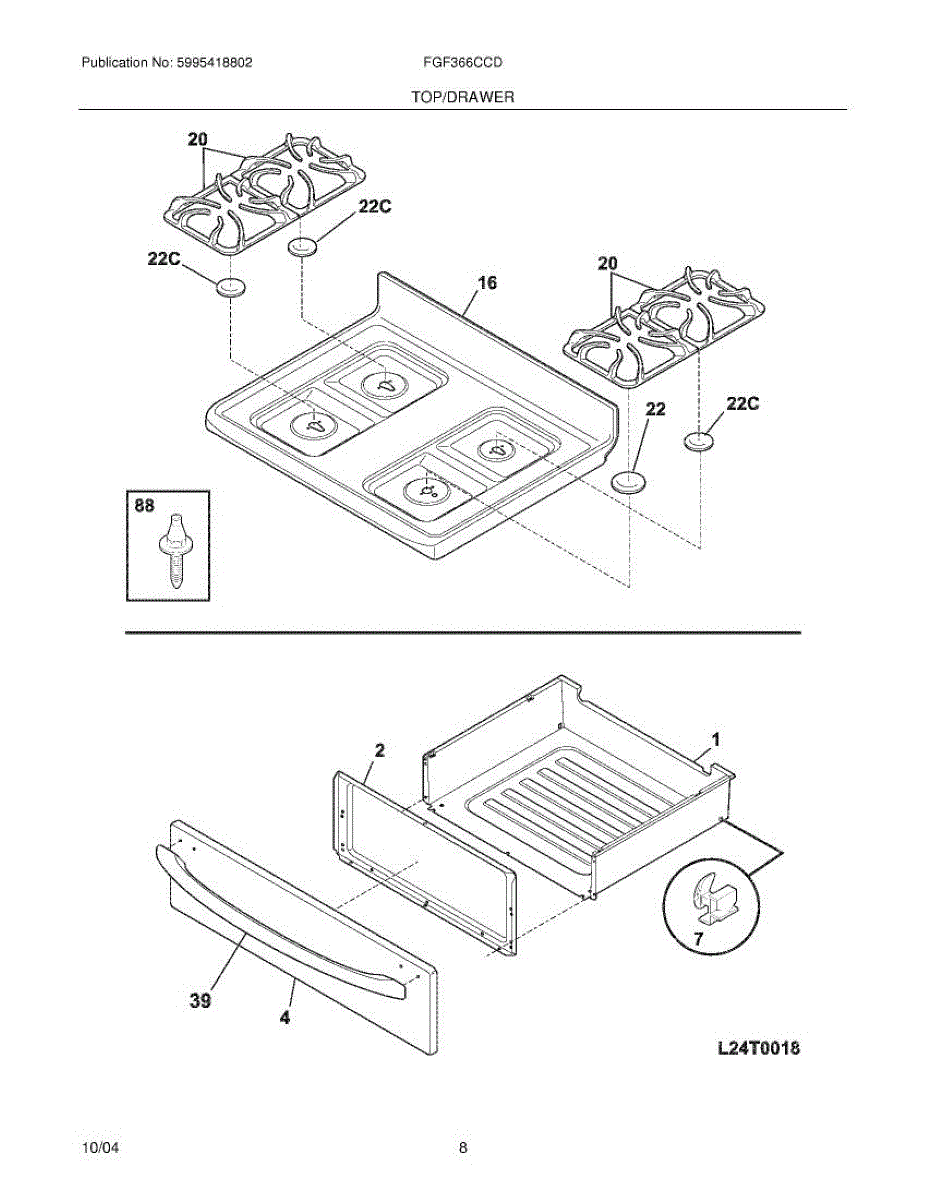 Publication No: 5995418802

FGF366CCD

TOP/DRAWER

20

22C

22C

16

20

22

22C

88

2

1

7

39

4

L24T0018

10/04

8