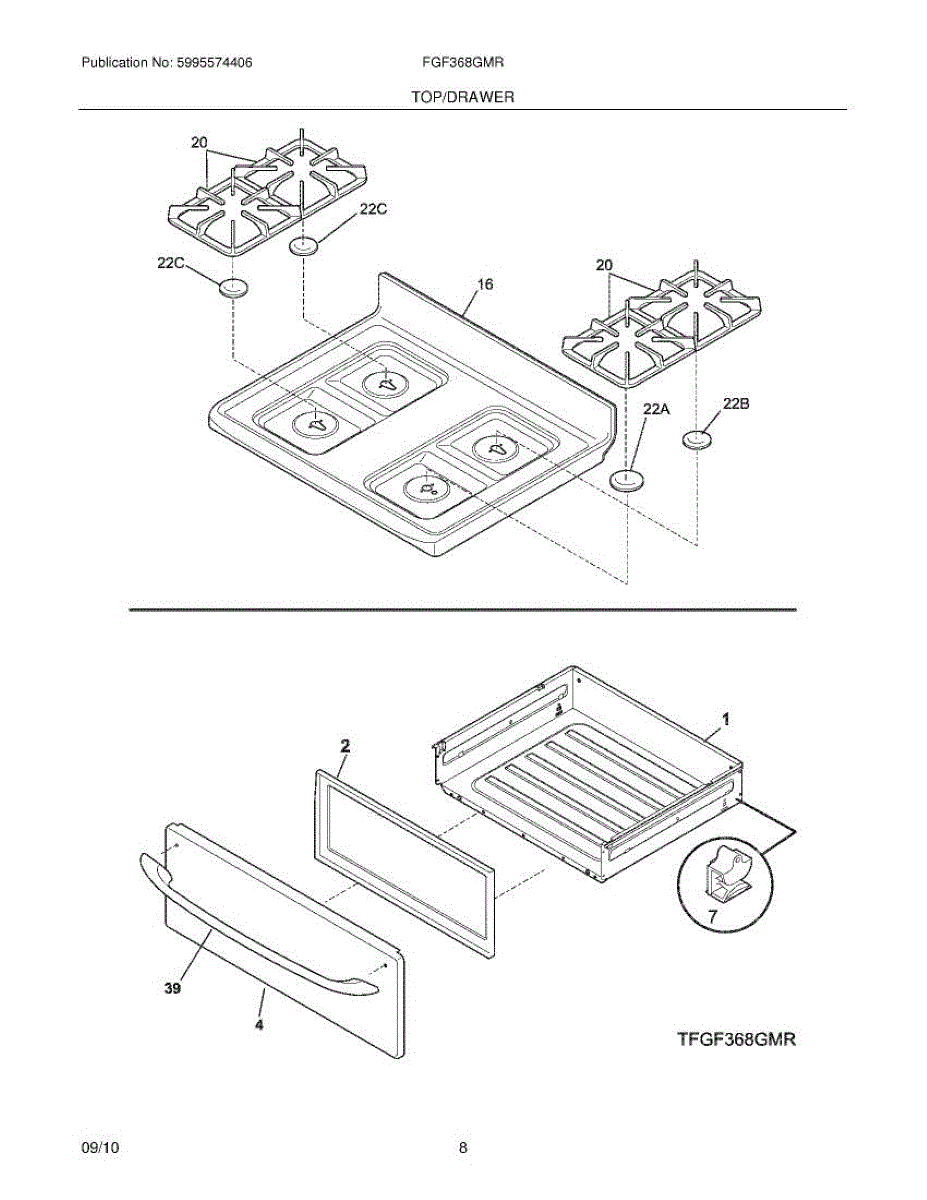 Publication No: 5995574406

FGF368GMR

TOP/DRAWER

20

22C

22C

16

20

22A

22B

2

1

7

39

4

TFGF368GMR

09/10

8