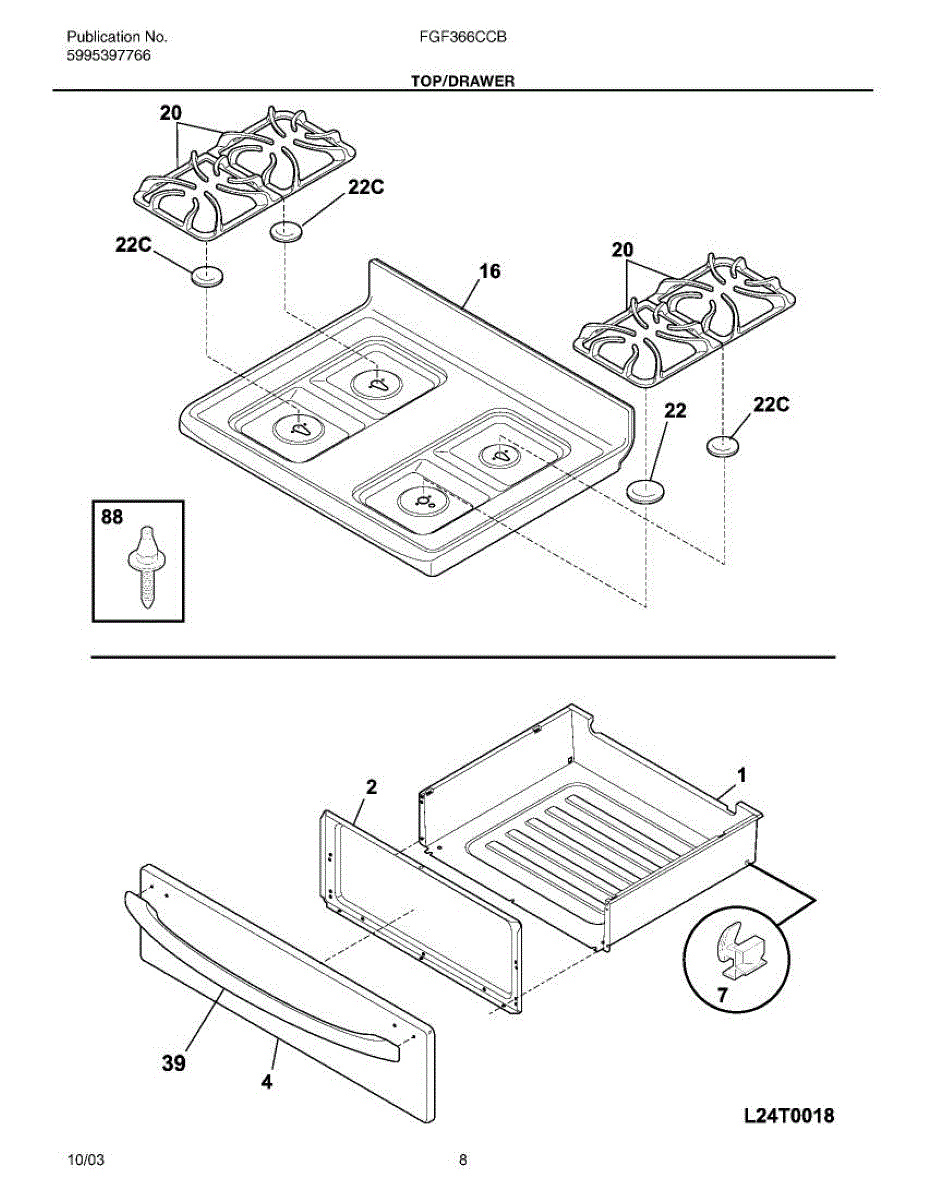 Publication No.
5995397766

FGF366CCB

TOP/DRAWER

20

22C

22C

16

20

22

22C

88

2

1

7

39

4

L24T0018

10/03

8