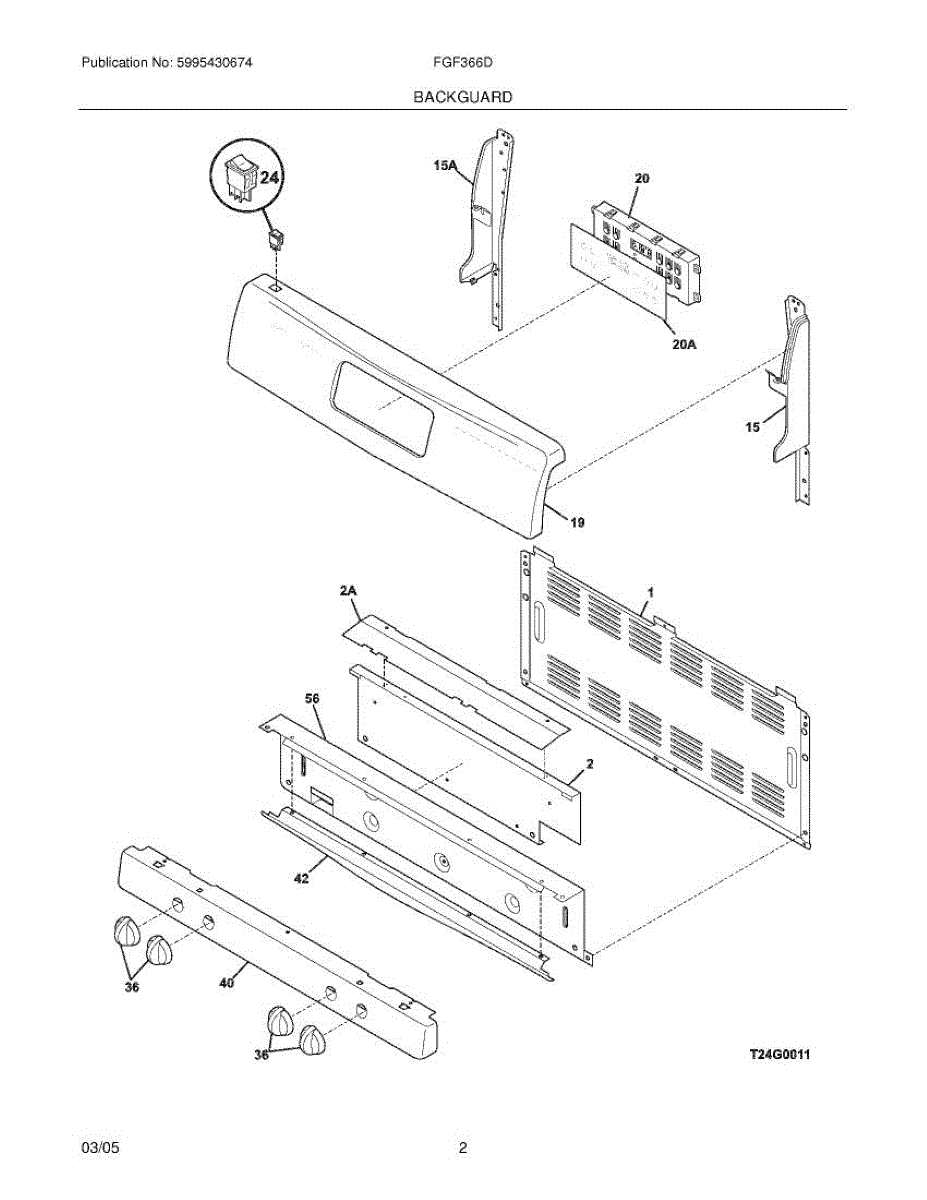 Publication No: 5995430674

FGF366D

BACKGUARD

24

15A

20

20A

15

19

2A

1

56

2

42

36

40

36

T24G0011

03/05

2