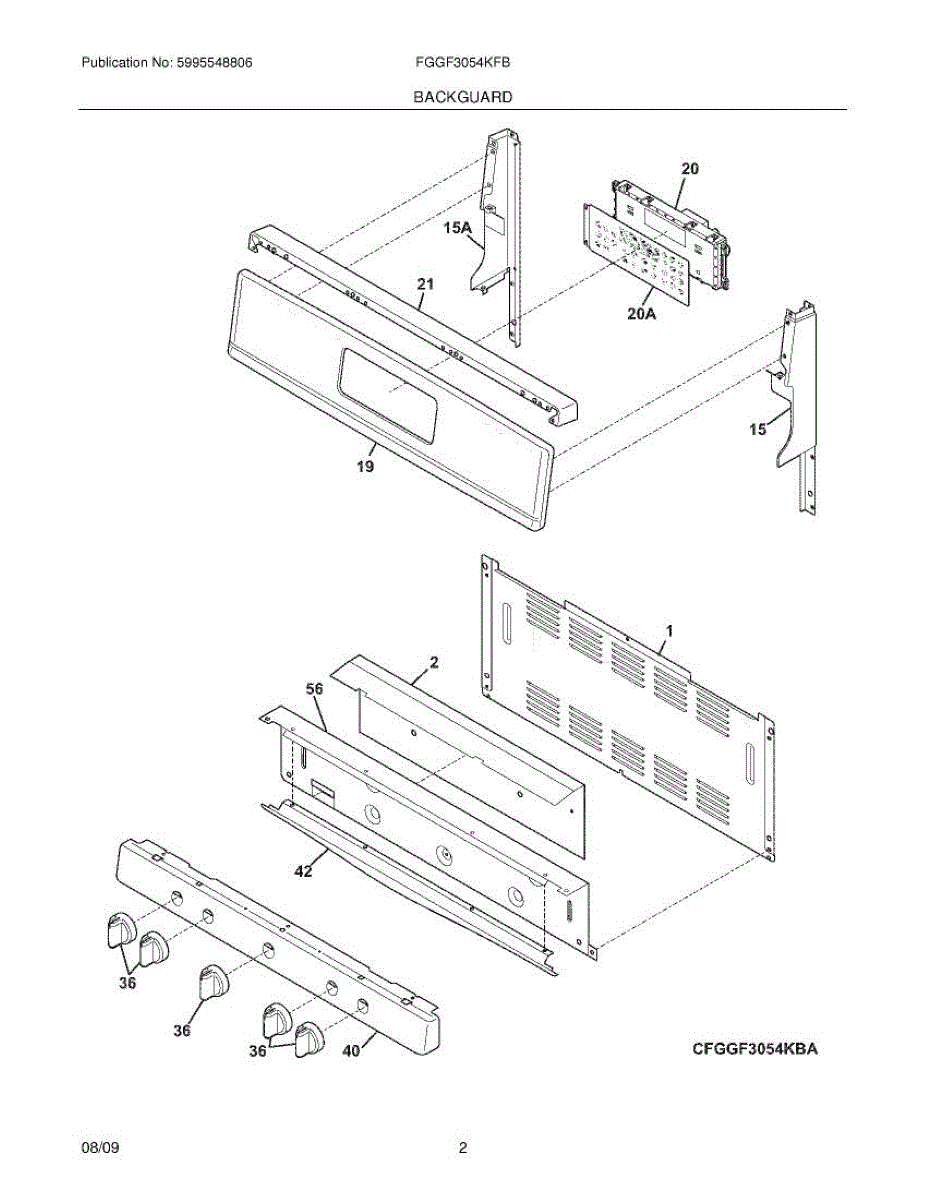 Publication No: 5995548806 FGGF3054KFB

BACKGUARD

20

15A

21

20A

15

19

1

2

56

42

36

36

36

40

CFGGF3054KBA

08/09 2