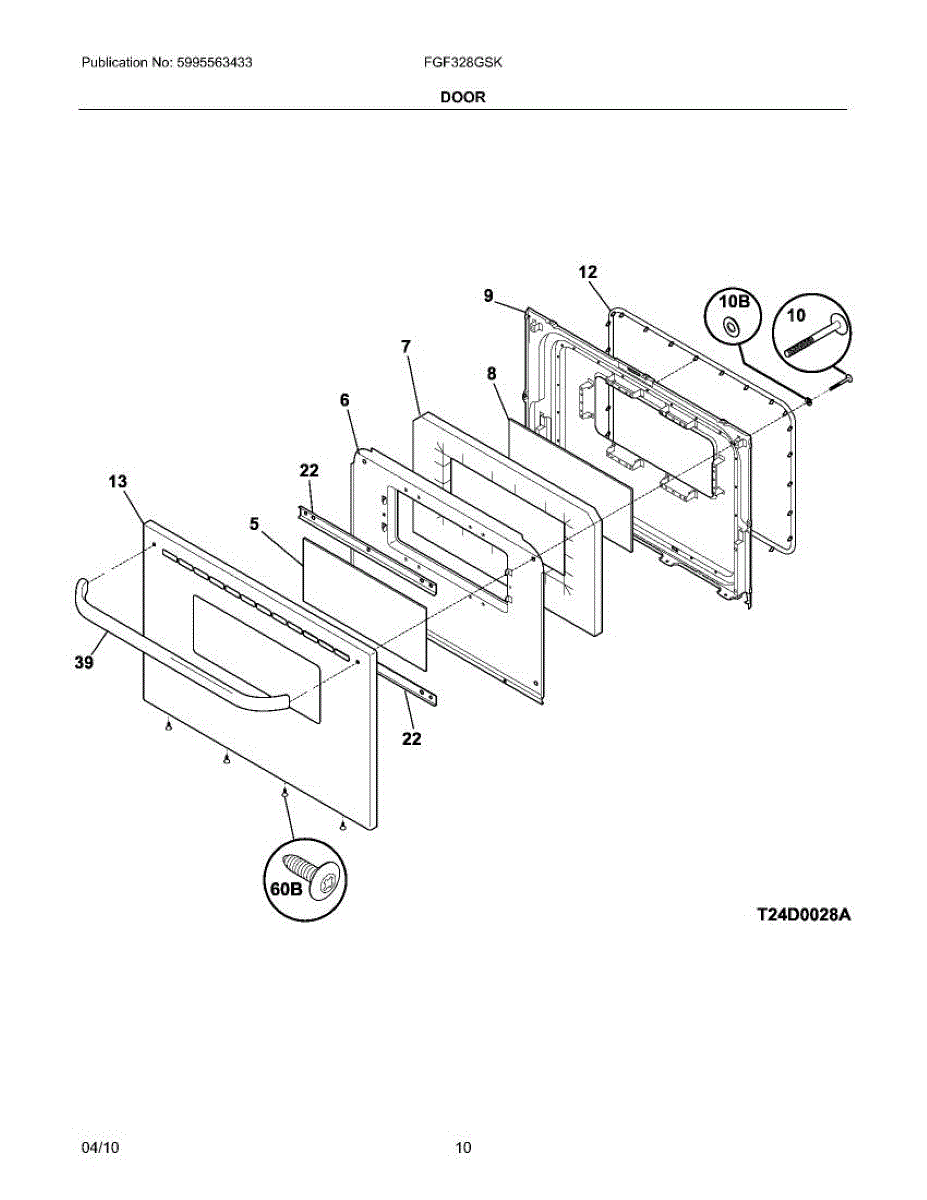 Publication No: 5995563433 FGF328GSK

DOOR

12
9
10B
10
7
8
6
22
13
5
39
22
60B

T24D0028A

04/10 10