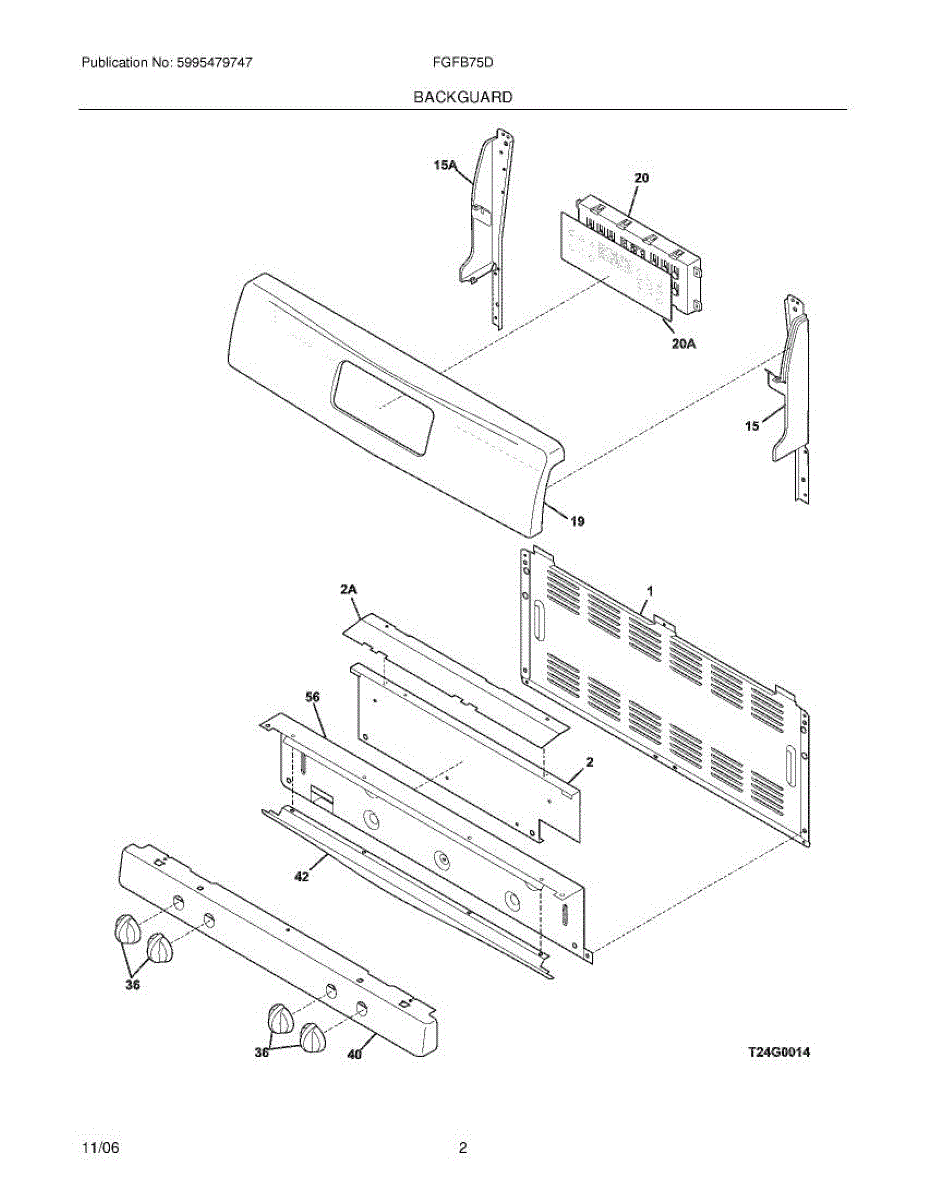 Publication No: 5995479747

FGFB75D

BACKGUARD

15A

20

20A

15

19

2A

1

56

2

42

36

36

40

T24G0014

11/06

2