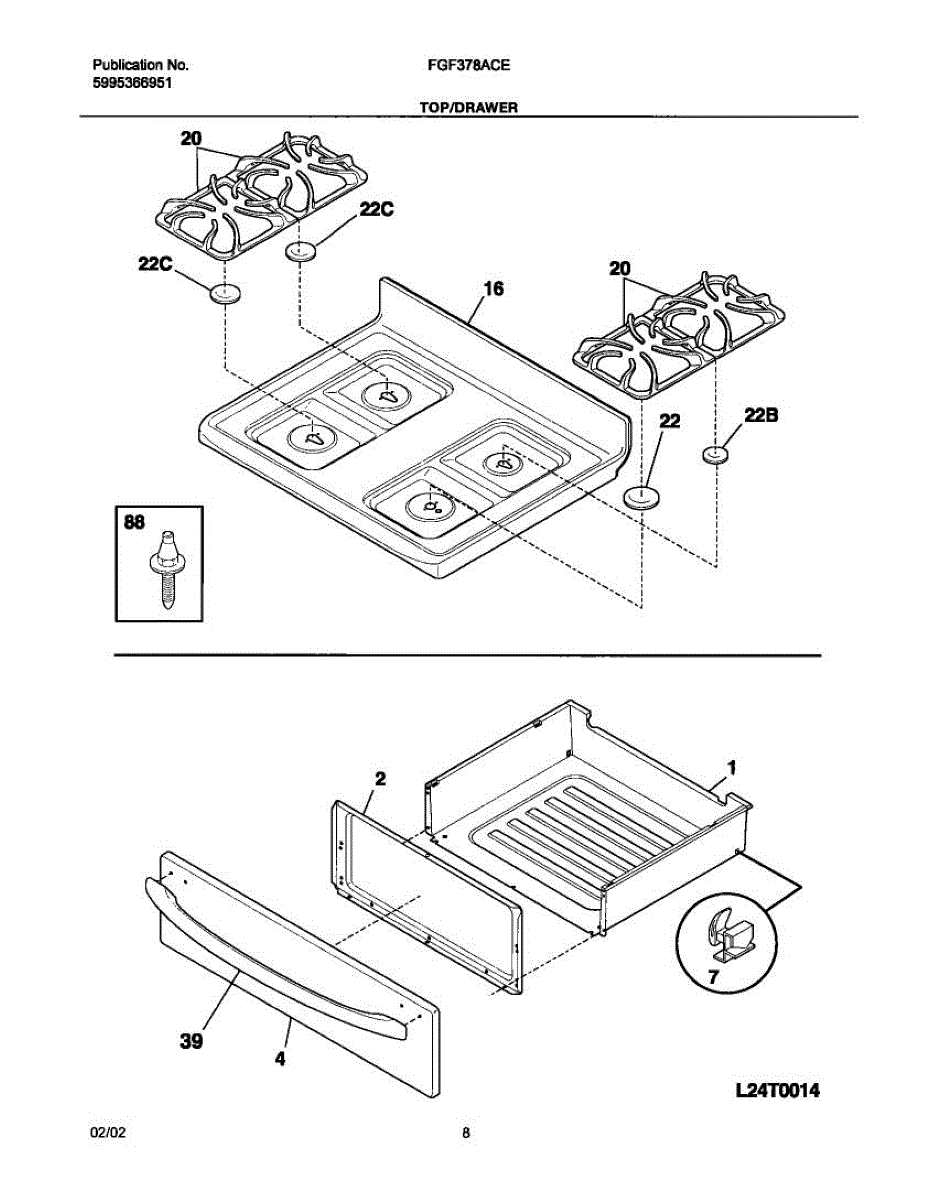 Publication No.
5995366951

FGF378ACE

TOP/DRAWER

20
22C
22C
16
20
22
22B
88

2
1
7
39
4

L24T0014

02/02

8