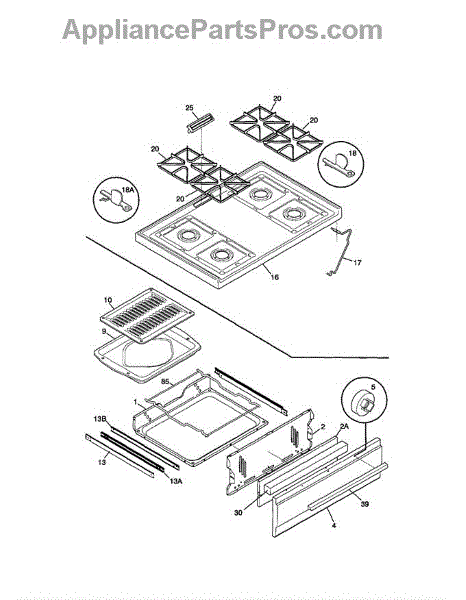 AppliancePartsPros.com

25
20
20
20
20
18
18A
17
16
10
9
85
1
13B
13
13A
2
2A
5
30
39
4