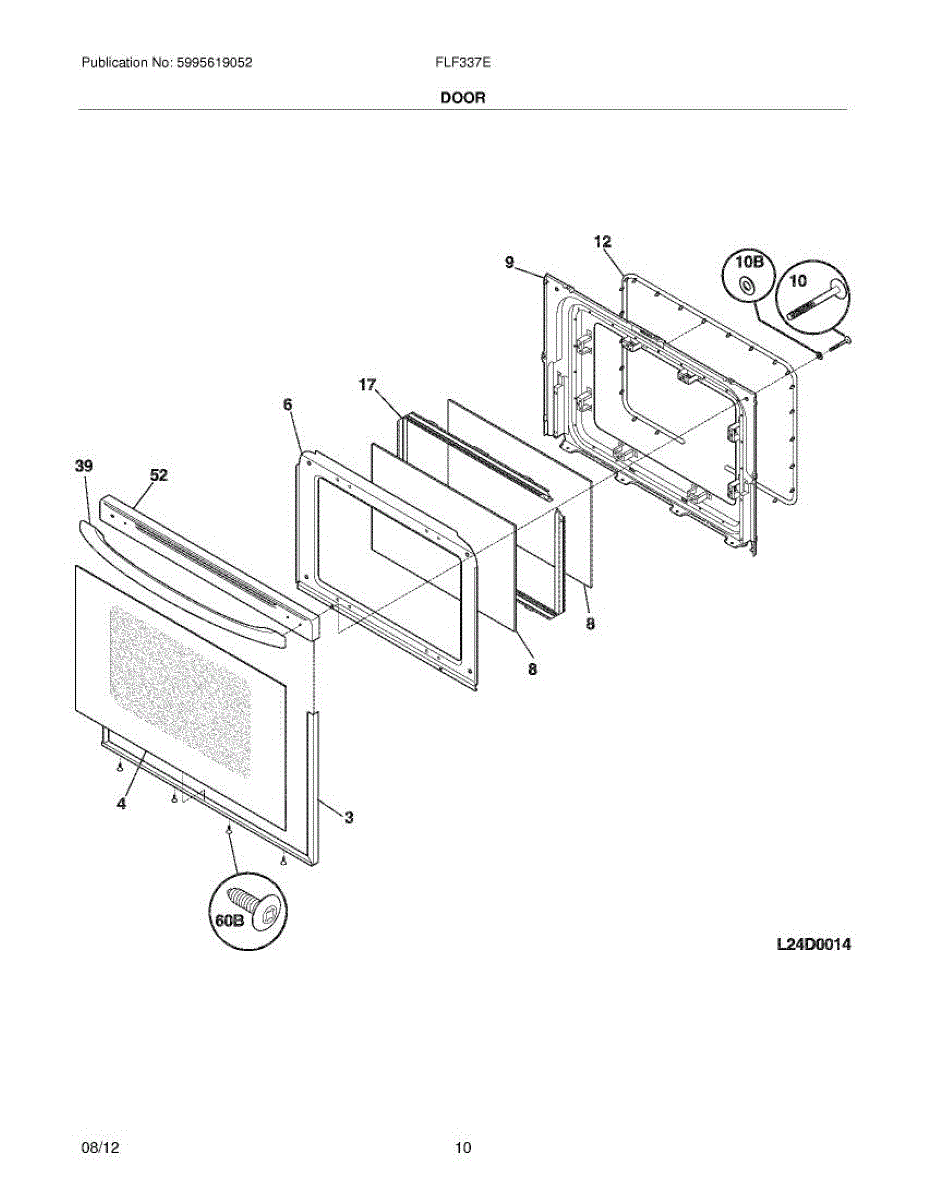 Publication No: 5995619052

FLF337E

DOOR

12

9

10B

10

17

6

39

52

8

8

4

3

60B

L24D0014

08/12

10