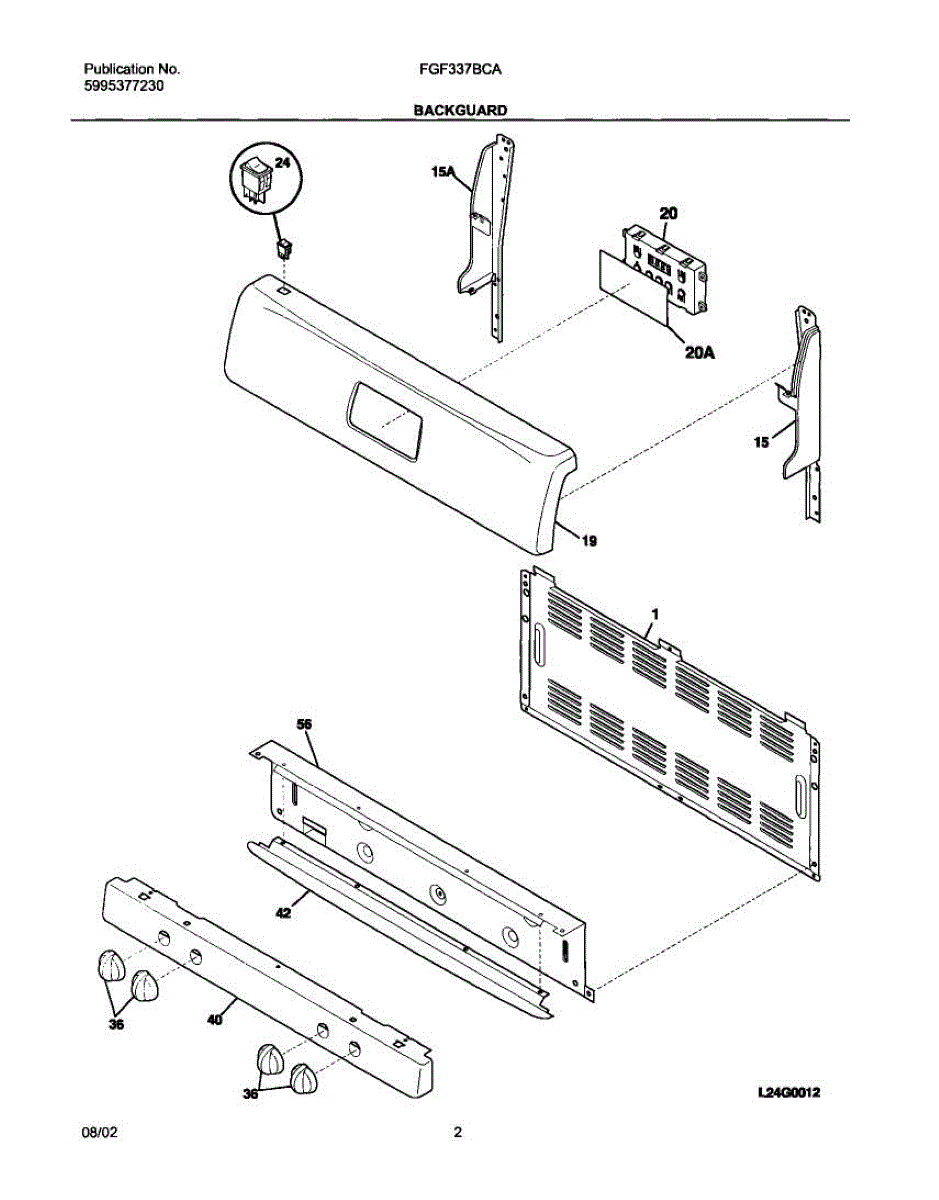 Publication No.
5995377230

FGF337BCA

BACKGUARD

24
15A
20
20A
15
19
1
56
42
40
36
36

L24G0012

08/02

2