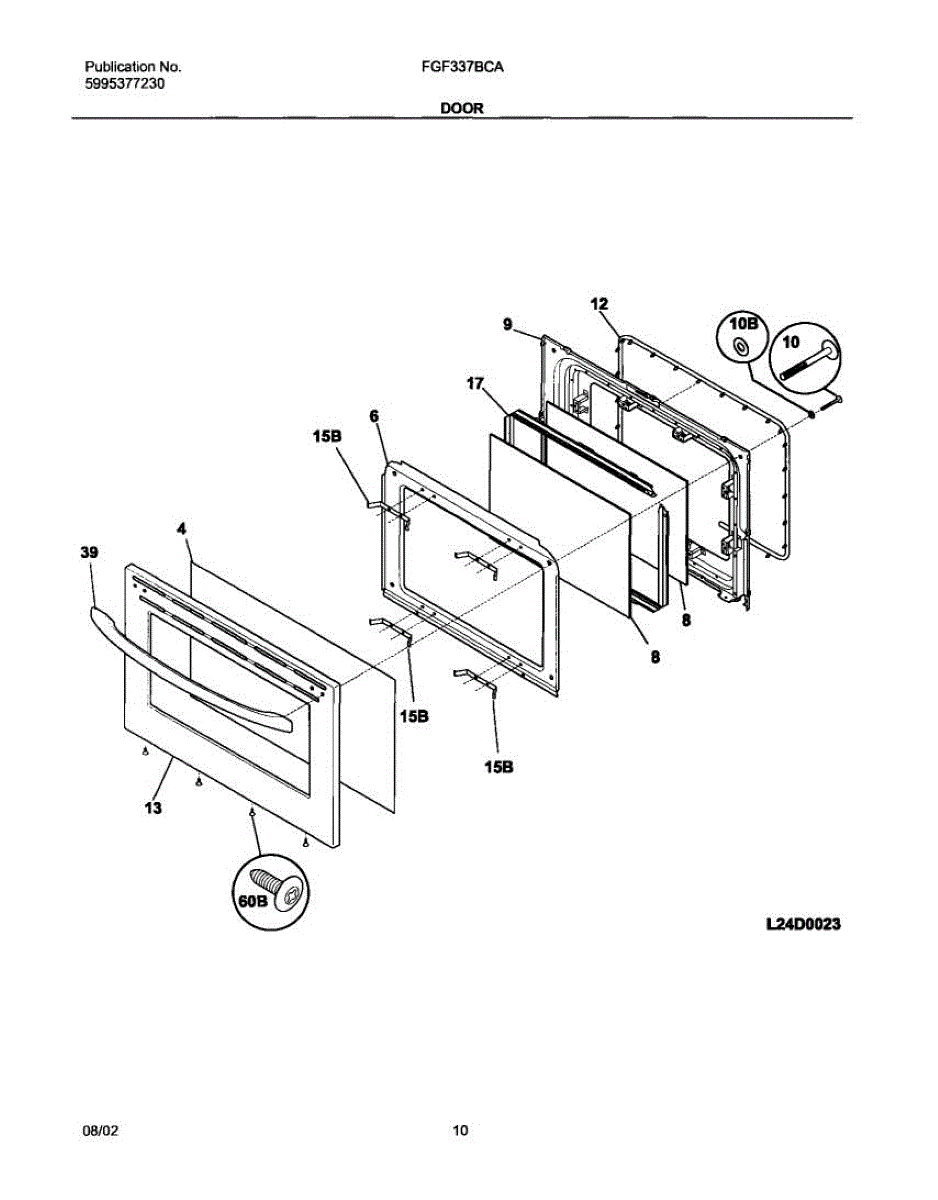 Publication No.
5995377230

FGF337BCA

DOOR

12
9
10B
10
17
6
15B
4
39
8
8
15B
15B
13
60B

L24D0023

08/02

10